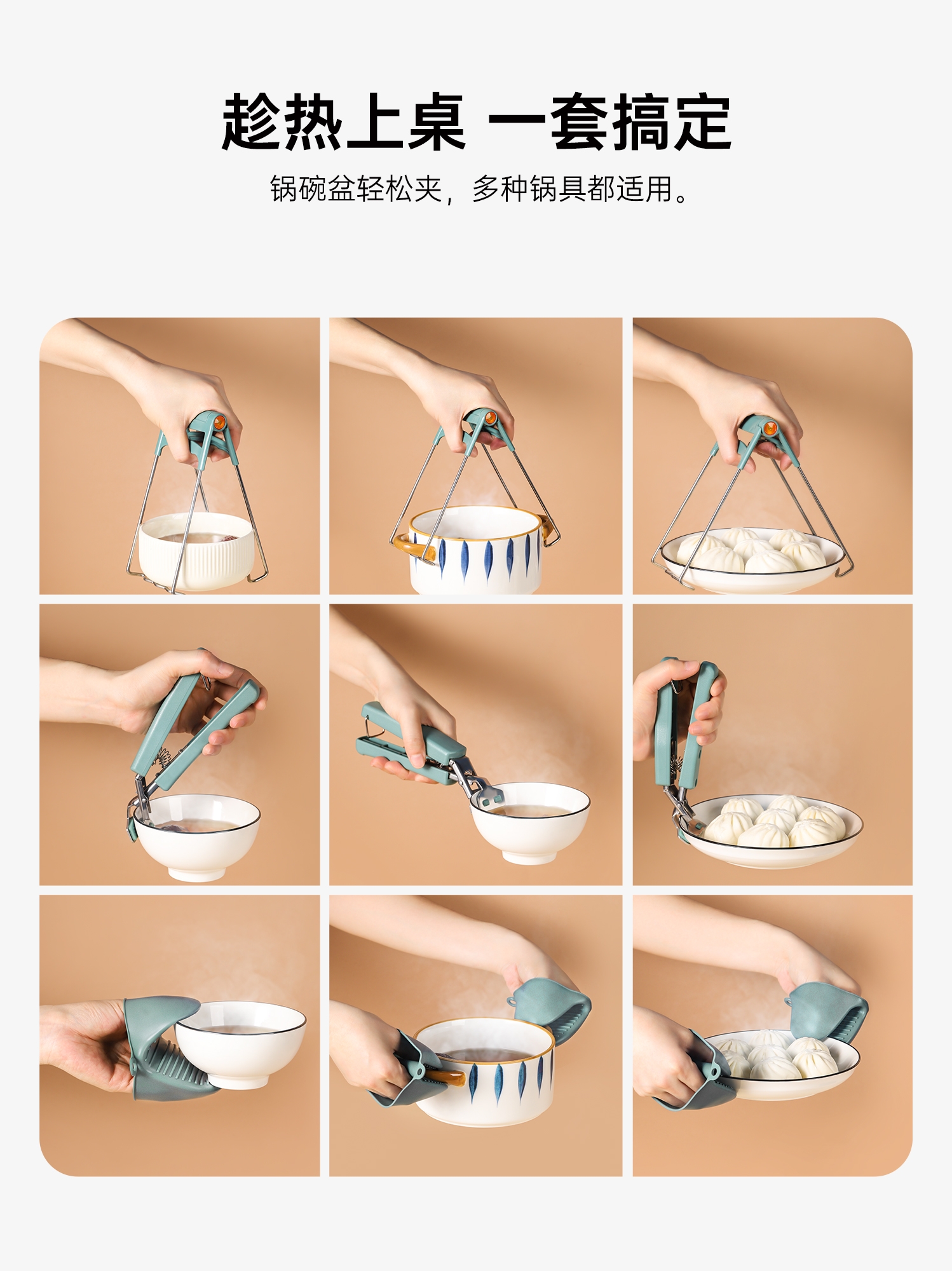 趁热上桌 一套搞定

锅碗盆轻松夹，多种锅具都适用。