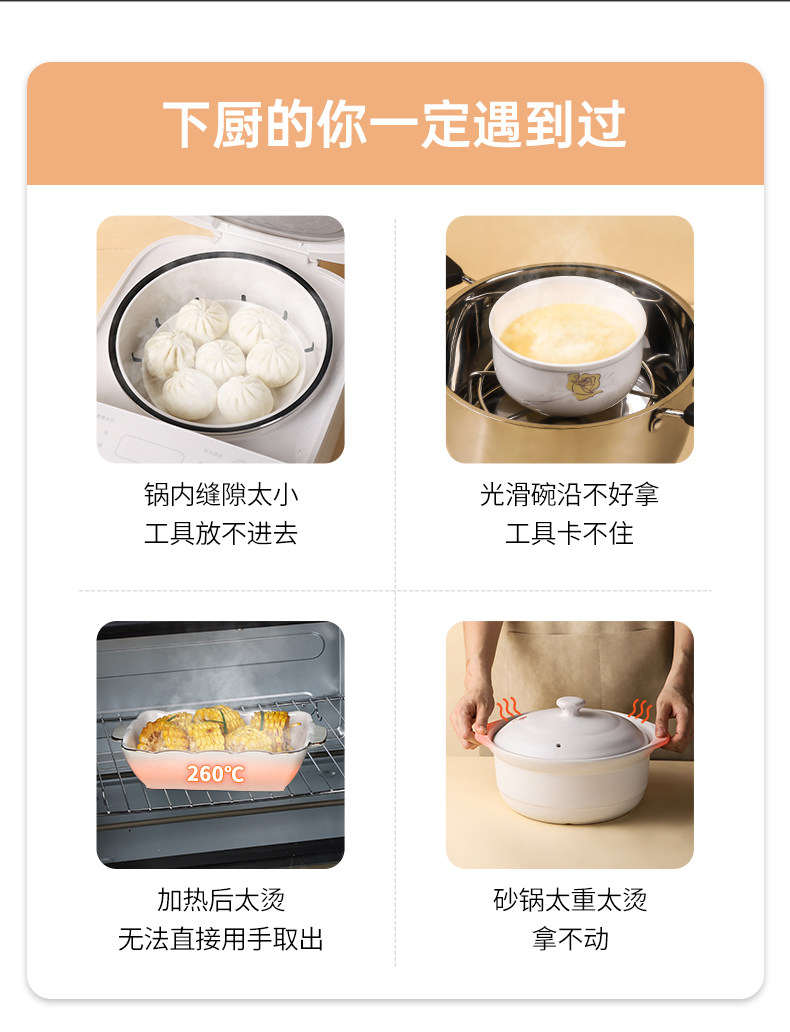 下厨的你一定遇到过

锅内缝隙太小
工具放不进去

光滑碗沿不好拿
工具卡不住

260℃

加热后太烫
无法直接用手取出

砂锅太重太烫
拿不动