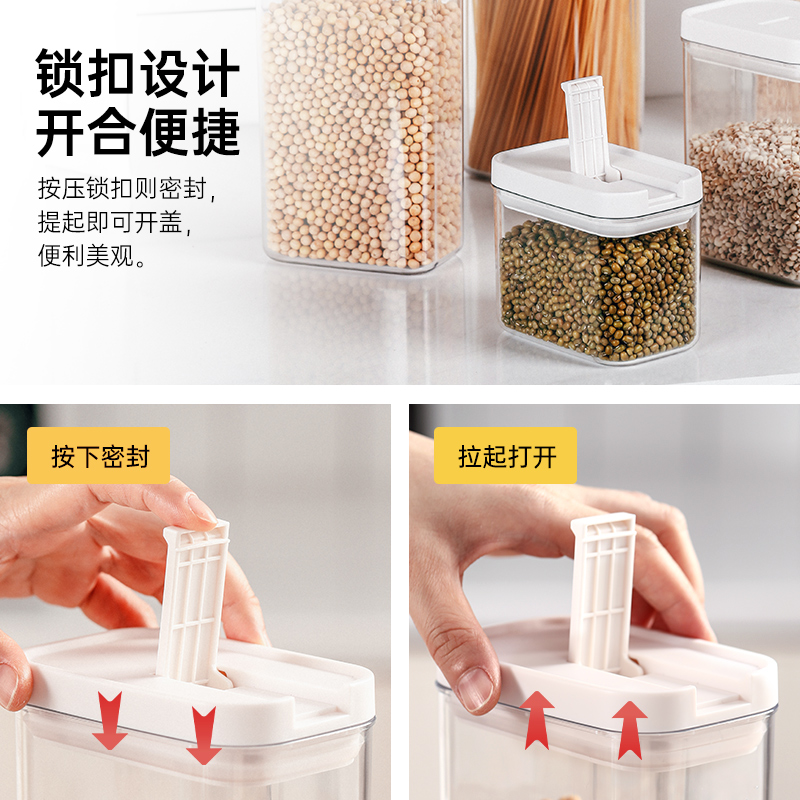 锁扣设计
开合便捷

按压锁扣则密封，
提起即可开盖，
便利美观。

按下密封

拉起打开