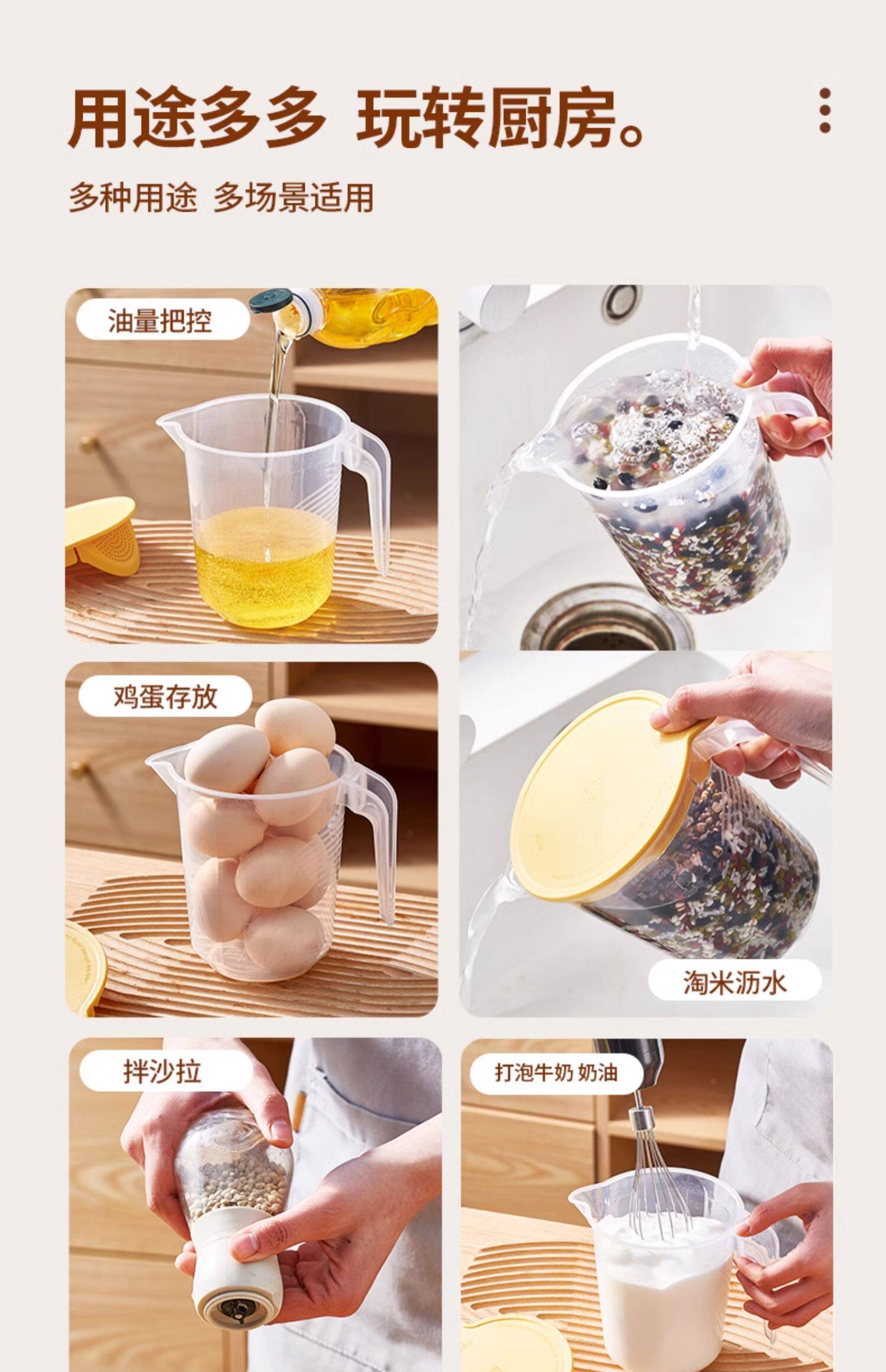 用途多多 玩转厨房。

多种用途 多场景适用

油量把控

鸡蛋存放

淘米沥水

拌沙拉

打泡牛奶 奶油