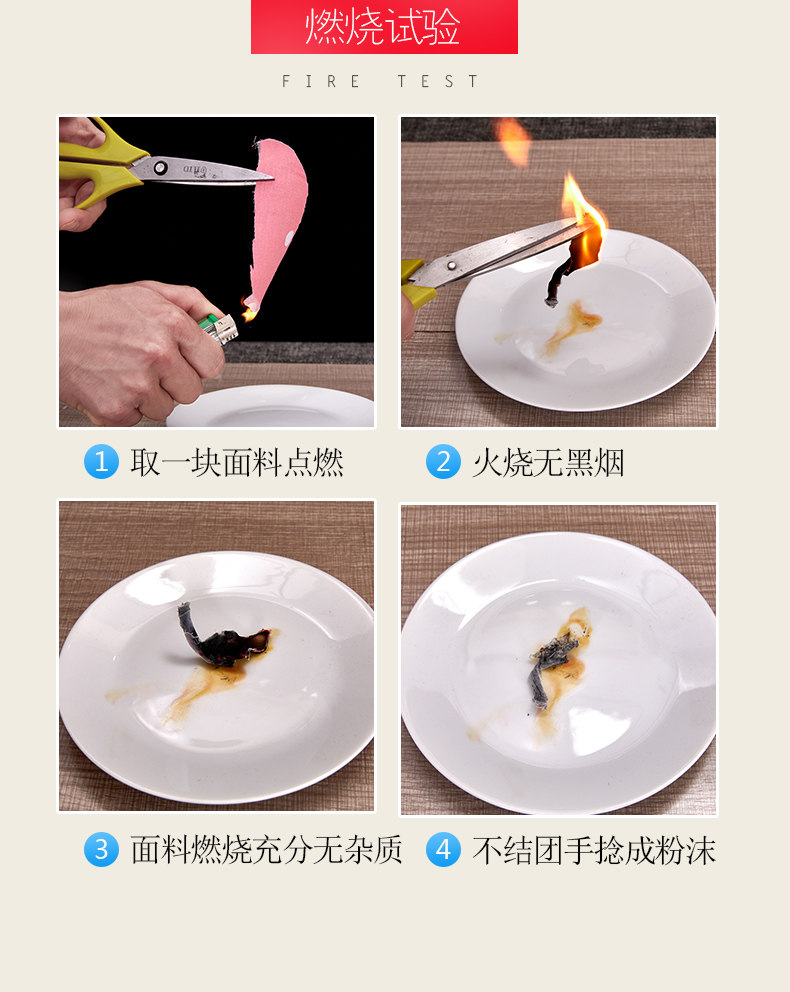 燃烧试验

FIRE TEST

1 取一块面料点燃

2 火烧无黑烟

3 面料燃烧充分无杂质

4 不结团手捻成粉沫