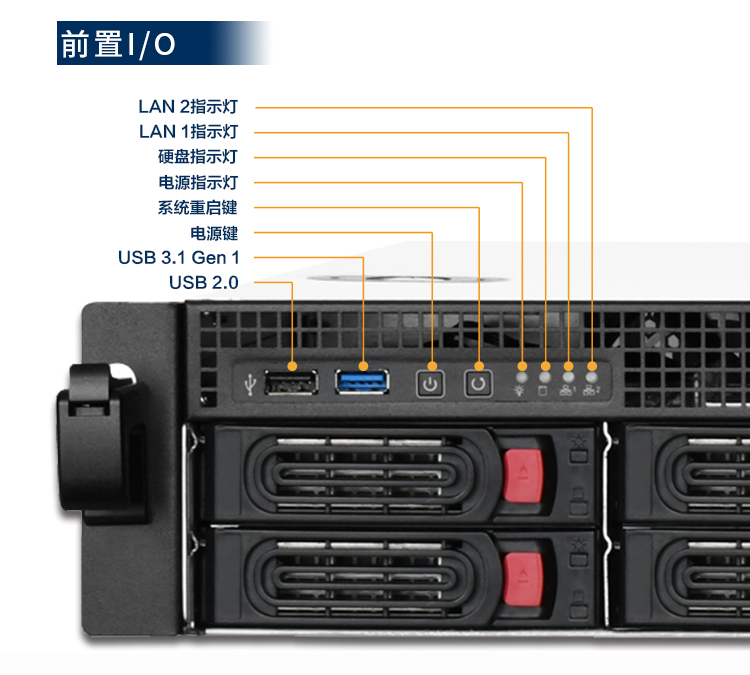 前置I/O

LAN 2指示灯
LAN 1指示灯
硬盘指示灯
电源指示灯
系统重启键
电源键
USB 3.1 Gen 1
USB 2.0

1
2