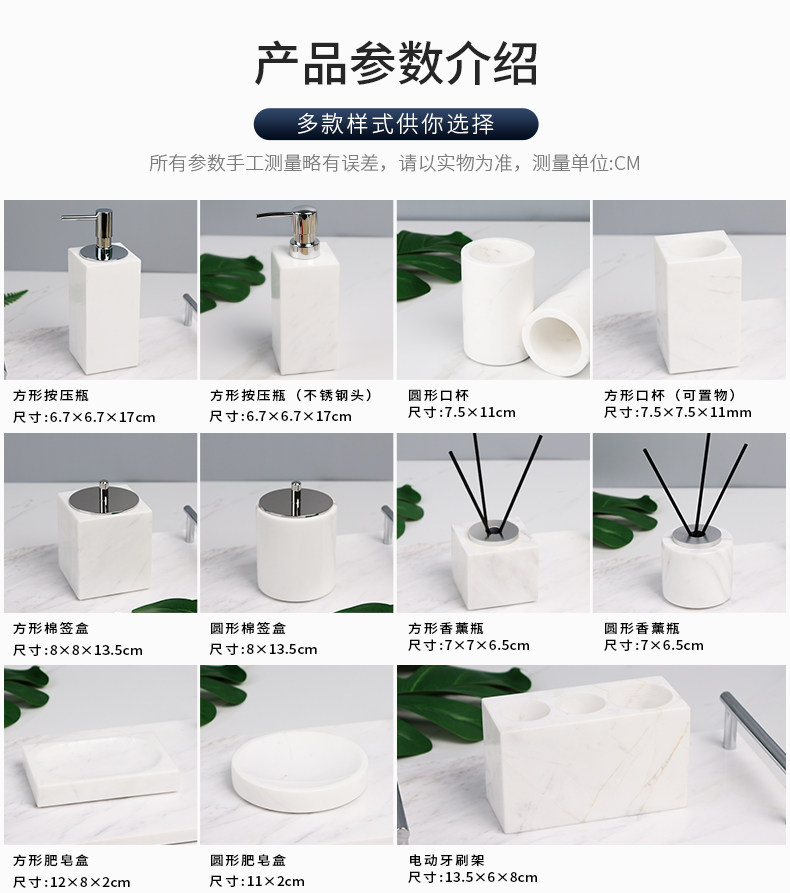 产品参数介绍

多款样式供你选择

所有参数手工测量略有误差，请以实物为准，测量单位:CM

方形按压瓶
尺寸:6.7×6.7×17cm

方形按压瓶（不锈钢头）
尺寸:6.7×6.7×17cm

圆形口杯
尺寸:7.5×11cm

方形口杯（可置物）
尺寸:7.5×7.5×11mm

方形棉签盒
尺寸:8×8×13.5cm

圆形棉签盒
尺寸:8×13.5cm

方形香薰瓶
尺寸:7×7×6.5cm

圆形香薰瓶
尺寸:7×6.5cm

方形肥皂盒
尺寸:12×8×2cm

圆形肥皂盒
尺寸:11×2cm

电动牙刷架
尺寸:13.5×6×8cm