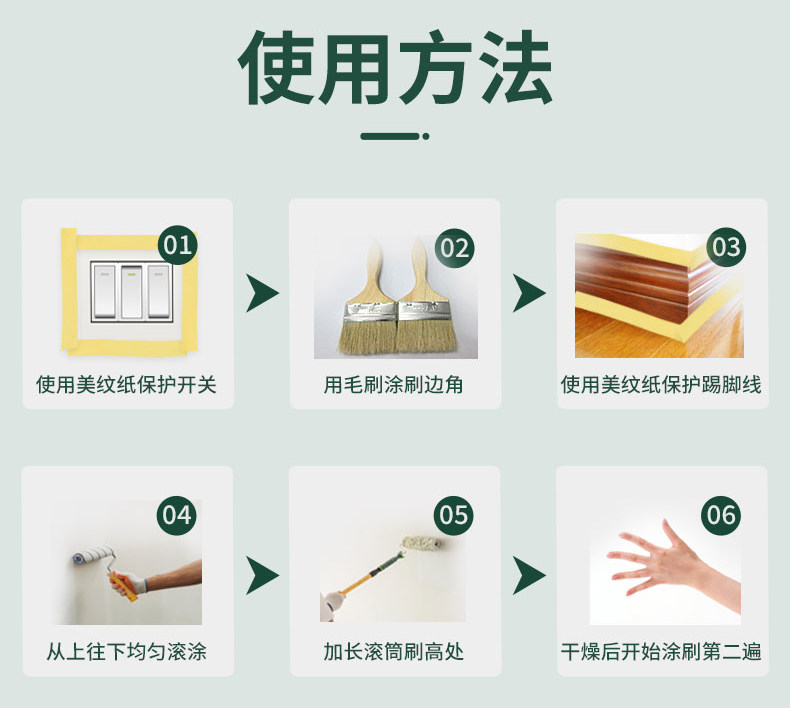 使用方法

01
使用美纹纸保护开关

02
用毛刷涂刷边角

03
使用美纹纸保护踢脚线

04
从上往下均匀滚涂

05
加长滚筒刷高处

06
干燥后开始涂刷第二遍