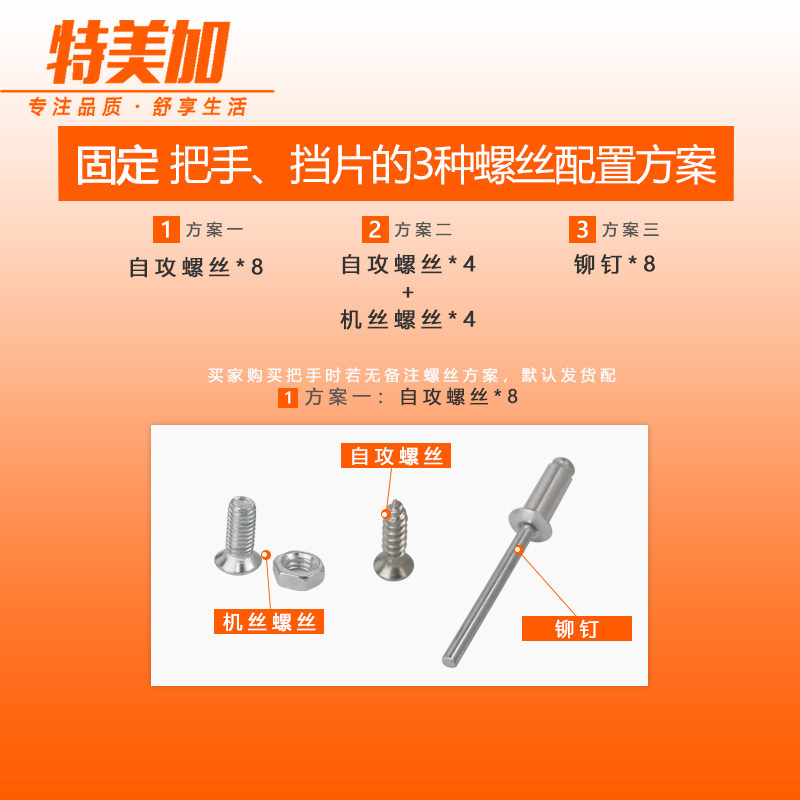 特美加
专注品质 · 舒享生活

固定 把手、挡片的3种螺丝配置方案

1 方案一
自攻螺丝*8

2 方案二
自攻螺丝*4
+
机丝螺丝*4

3 方案三
铆钉*8

买家购买把手时若无备注螺丝方案，默认发货配
1 方案一：自攻螺丝*8

自攻螺丝
机丝螺丝
铆钉