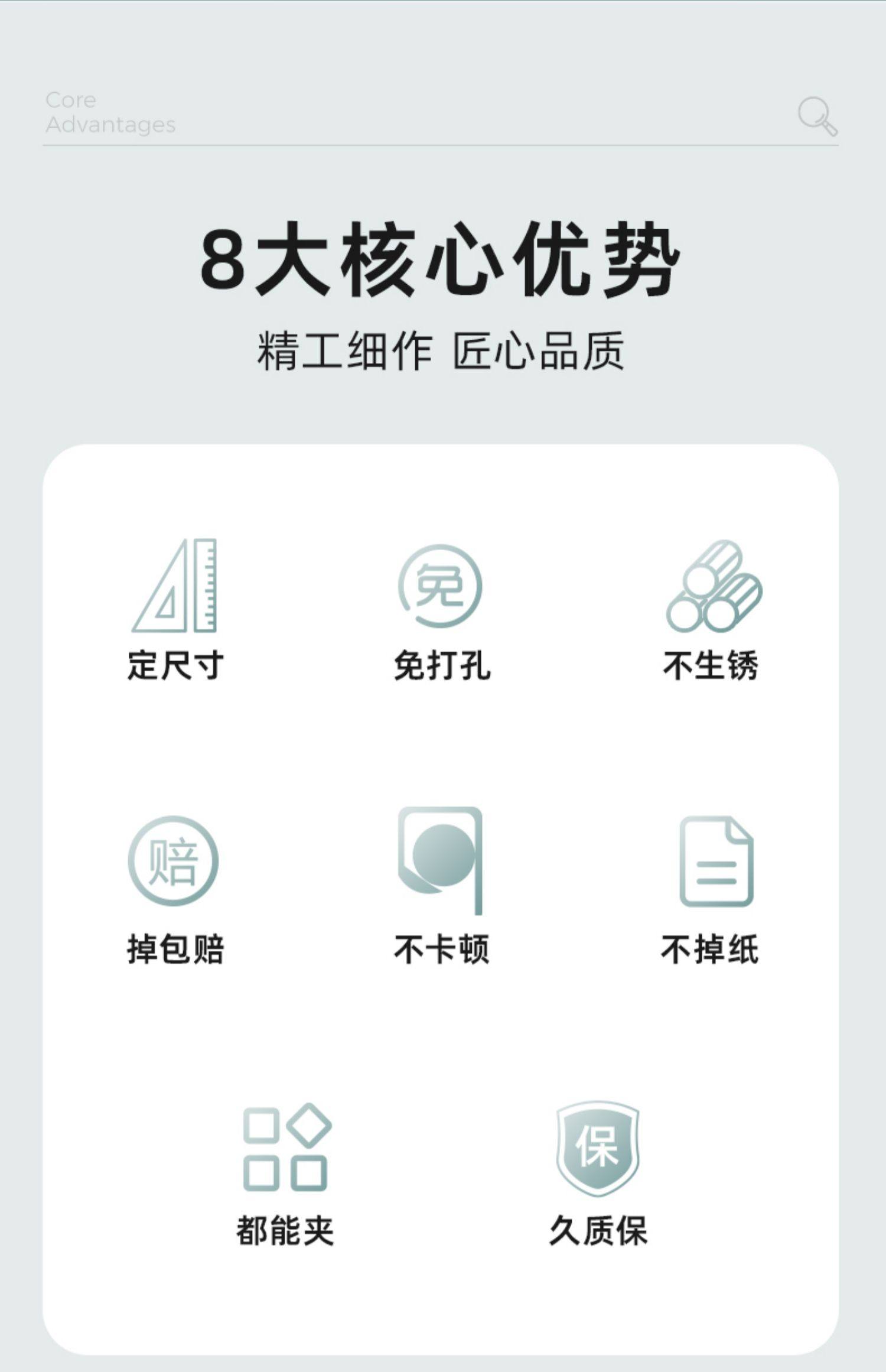 Core
Advantages

8大核心优势

精工细作 匠心品质

免

定尺寸

免打孔

不生锈

赔

掉包赔

不卡顿

不掉纸

保

都能夹

久质保