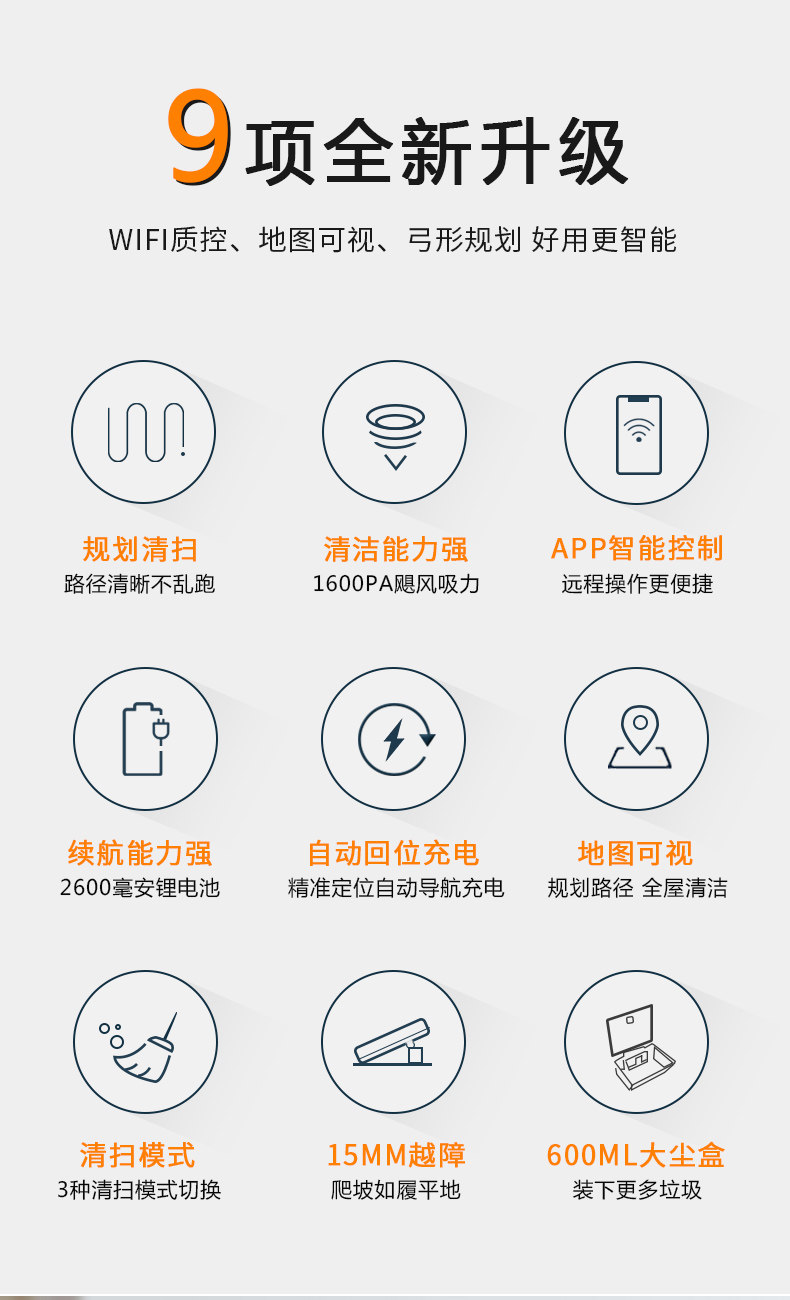 9项全新升级

WIFI质控、地图可视、弓形规划 好用更智能

规划清扫
路径清晰不乱跑

清洁能力强
1600PA飓风吸力

APP智能控制
远程操作更便捷

续航能力强
2600毫安锂电池

自动回位充电
精准定位自动导航充电

地图可视
规划路径 全屋清洁

清扫模式
3种清扫模式切换

15MM越障
爬坡如履平地

600ML大尘盒
装下更多垃圾