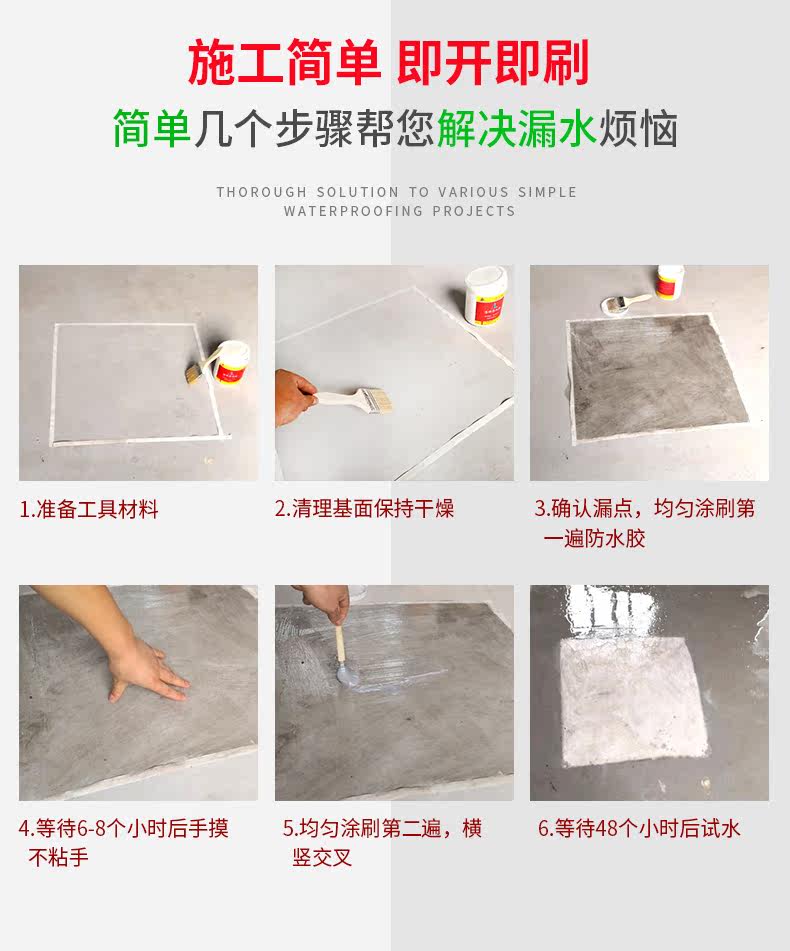 施工简单 即开即刷

简单几个步骤帮您解决漏水烦恼

THOROUGH SOLUTION TO VARIOUS SIMPLE WATERPROOFING PROJECTS

1.准备工具材料

2.清理基面保持干燥

3.确认漏点，均匀涂刷第一遍防水胶

4.等待6-8个小时后手摸不粘手

5.均匀涂刷第二遍，横竖交叉

6.等待48个小时后试水