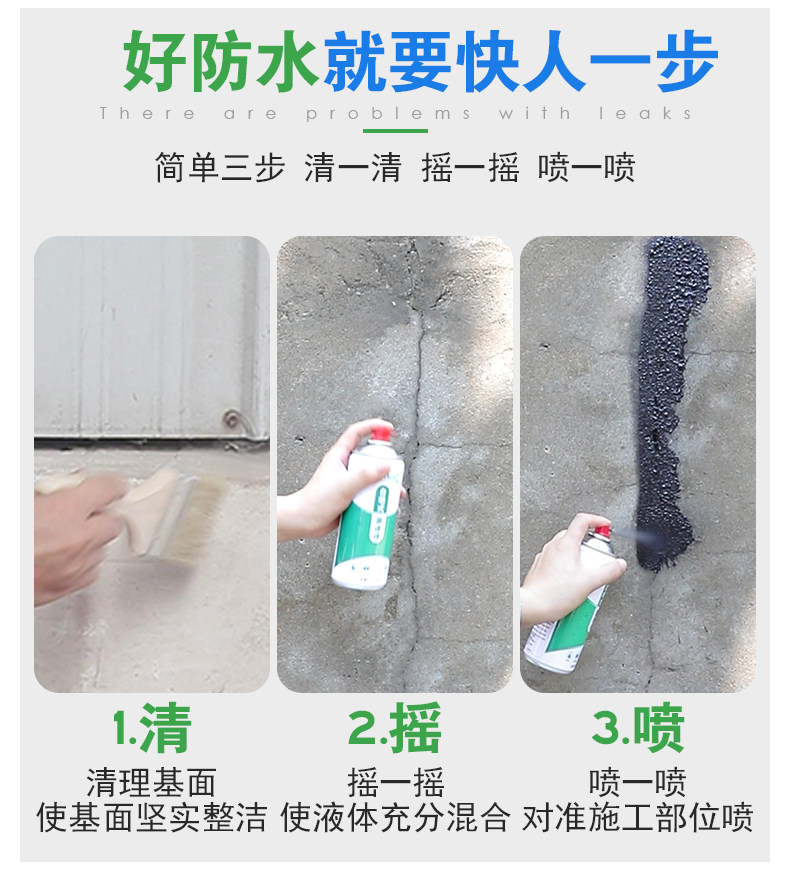 好防水就要快人一步
There are problems with leaks

简单三步 清一清 摇一摇 喷一喷

1.清
清理基面
使基面坚实整洁

2.摇
摇一摇
使液体充分混合

3.喷
喷一喷
对准施工部位喷