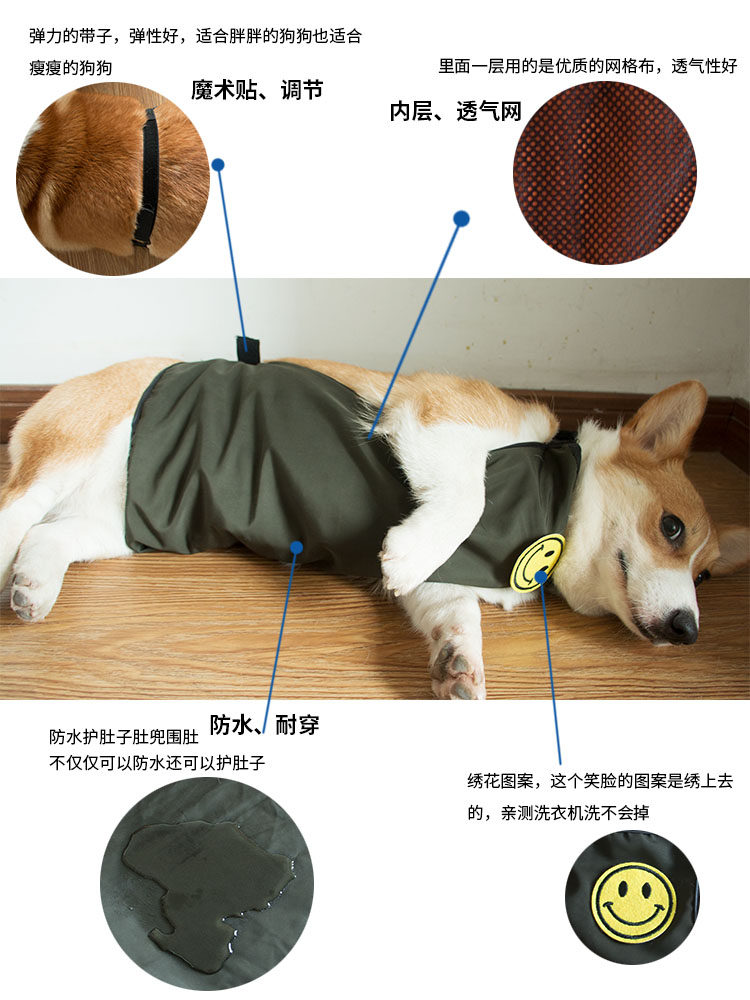 弹力的带子，弹性好，适合胖胖的狗狗也适合瘦瘦的狗狗

魔术贴、调节

里面一层用的是优质的网格布，透气性好

内层、透气网

防水、耐穿

防水护肚子肚兜围肚
不仅仅可以防水还可以护肚子

绣花图案，这个笑脸的图案是绣上去的，亲测洗衣机洗不会掉