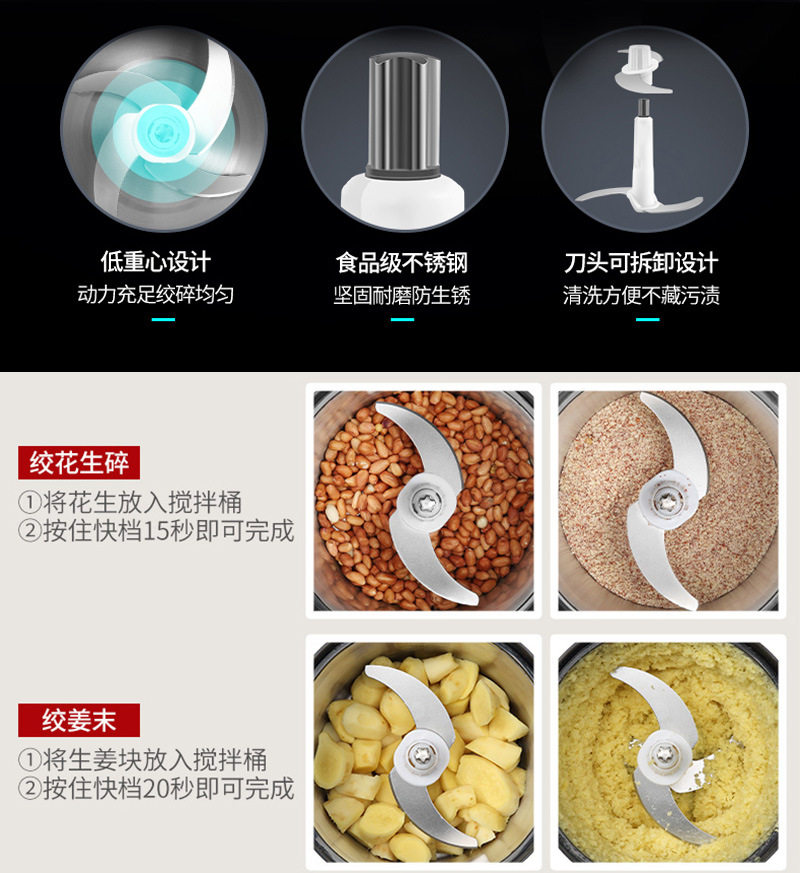 低重心设计
动力充足绞碎均匀

食品级不锈钢
坚固耐磨防生锈

刀头可拆卸设计
清洗方便不藏污渍

绞花生碎
①将花生放入搅拌桶
②按住快档15秒即可完成

绞姜末
①将生姜块放入搅拌桶
②按住快档20秒即可完成