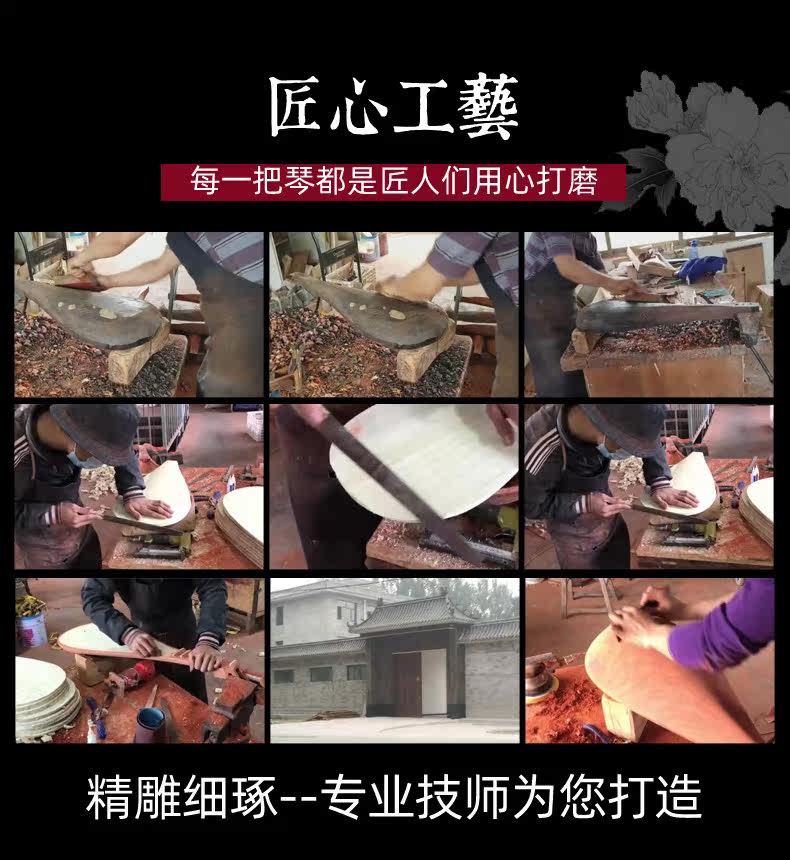 匠心工藝

每一把琴都是匠人们用心打磨

精雕细琢--专业技师为您打造