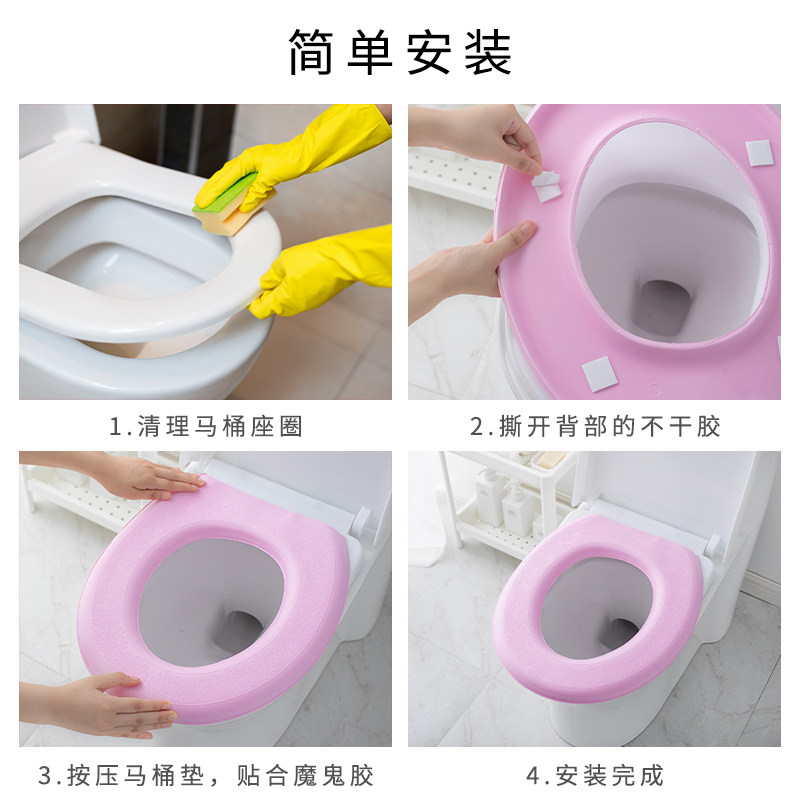 简单安装

1.清理马桶座圈

2.撕开背部的不干胶

3.按压马桶垫，贴合魔鬼胶

4.安装完成