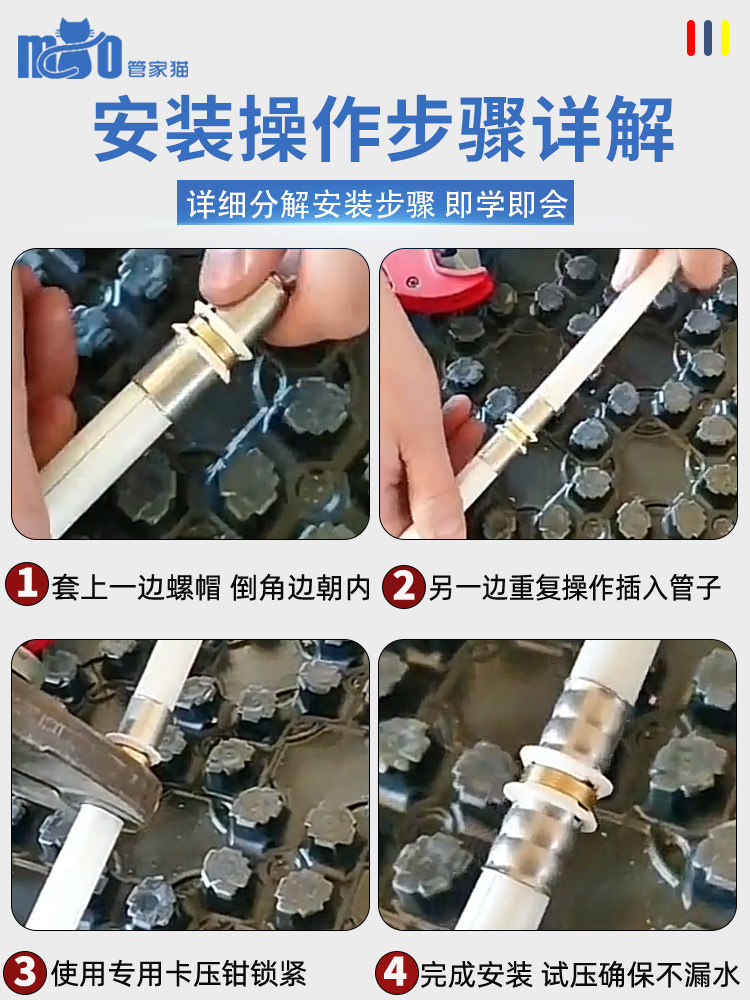 管家猫

安装操作步骤详解

详细分解安装步骤 即学即会

1 套上一边螺帽 倒角边朝内

2 另一边重复操作插入管子

3 使用专用卡压钳锁紧

4 完成安装 试压确保不漏水