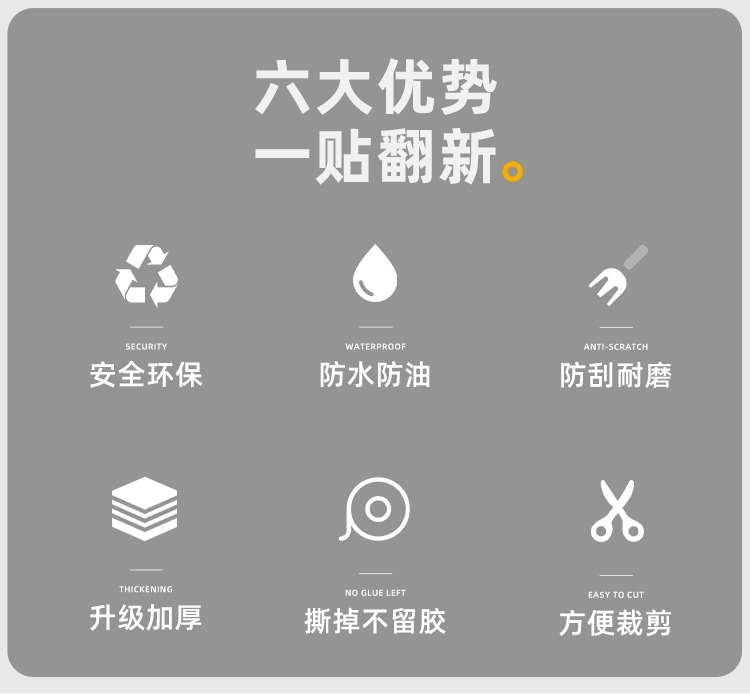 六大优势
一贴翻新。

SECURITY
安全环保

WATERPROOF
防水防油

ANTI-SCRATCH
防刮耐磨

THICKENING
升级加厚

NO GLUE LEFT
撕掉不留胶

EASY TO CUT
方便裁剪