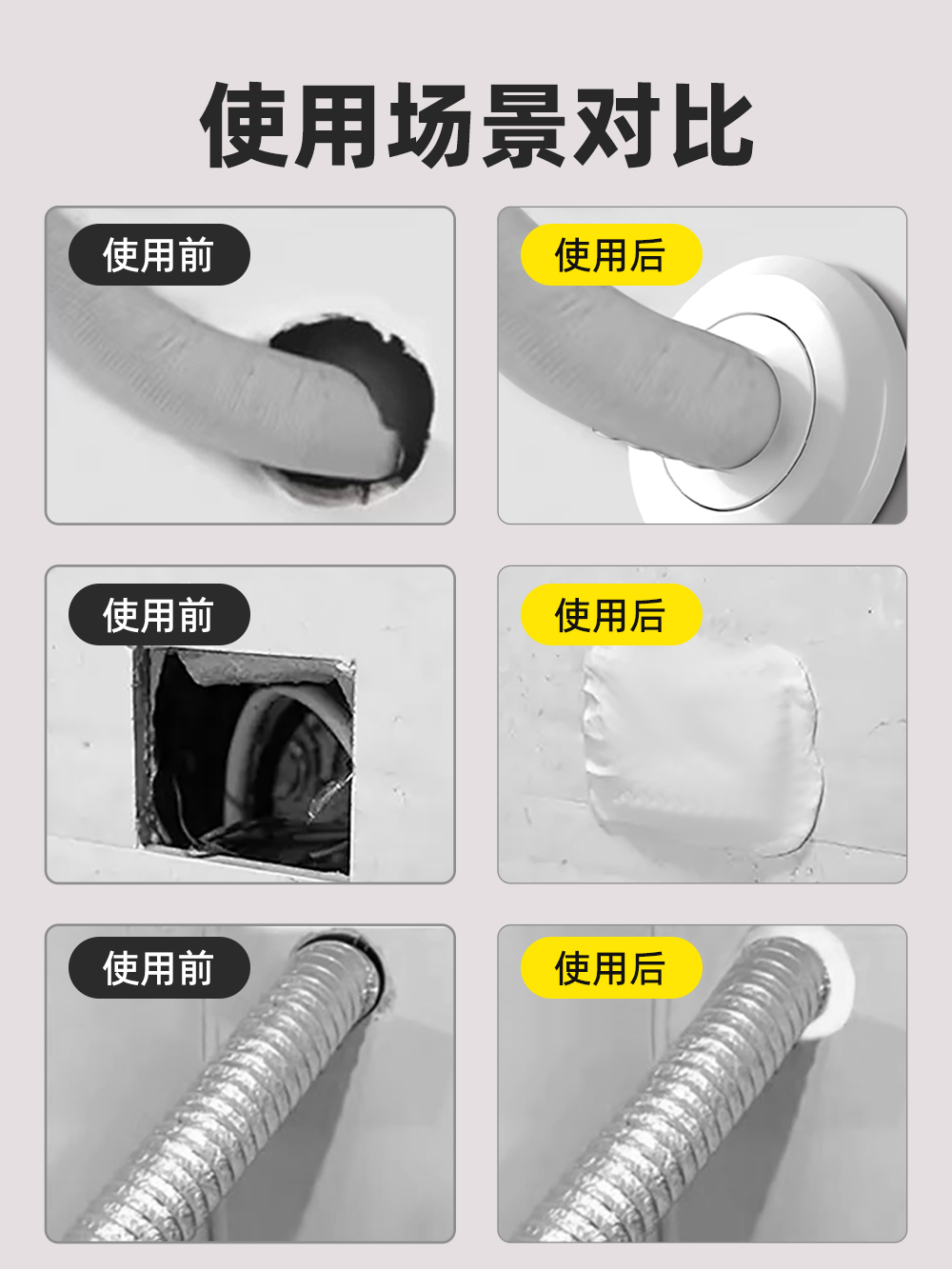 使用场景对比

使用前

使用后

使用前

使用后

使用前

使用后