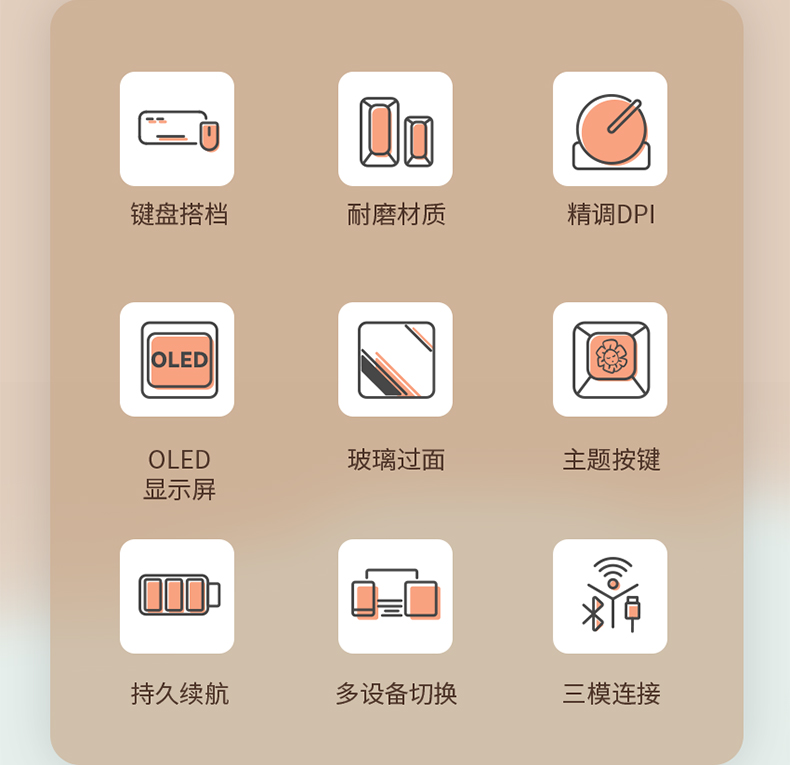 键盘搭档

耐磨材质

精调DPI

OLED

OLED
显示屏

玻璃过面

主题按键

持久续航

多设备切换

三模连接