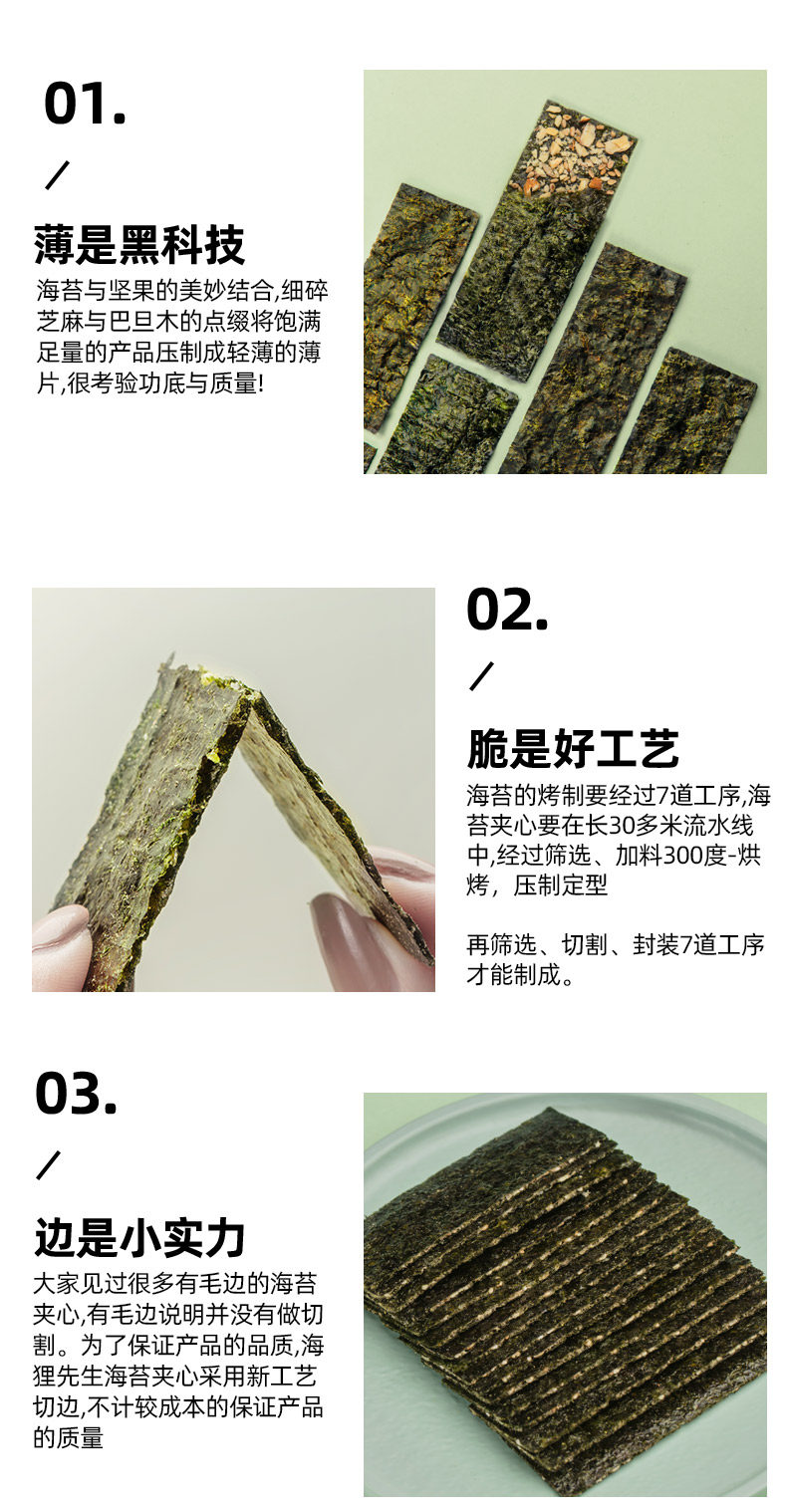 01.

/

薄是黑科技

海苔与坚果的美妙结合,细碎芝麻与巴旦木的点缀将饱满足量的产品压制成轻薄的薄片,很考验功底与质量!

02.

/

脆是好工艺

海苔的烤制要经过7道工序,海苔夹心要在长30多米流水线中,经过筛选、加料300度-烘烤，压制定型

再筛选、切割、封装7道工序才能制成。

03.

/

边是小实力

大家见过很多有毛边的海苔夹心,有毛边说明并没有做切割。为了保证产品的品质,海狸先生海苔夹心采用新工艺切边,不计较成本的保证产品的质量