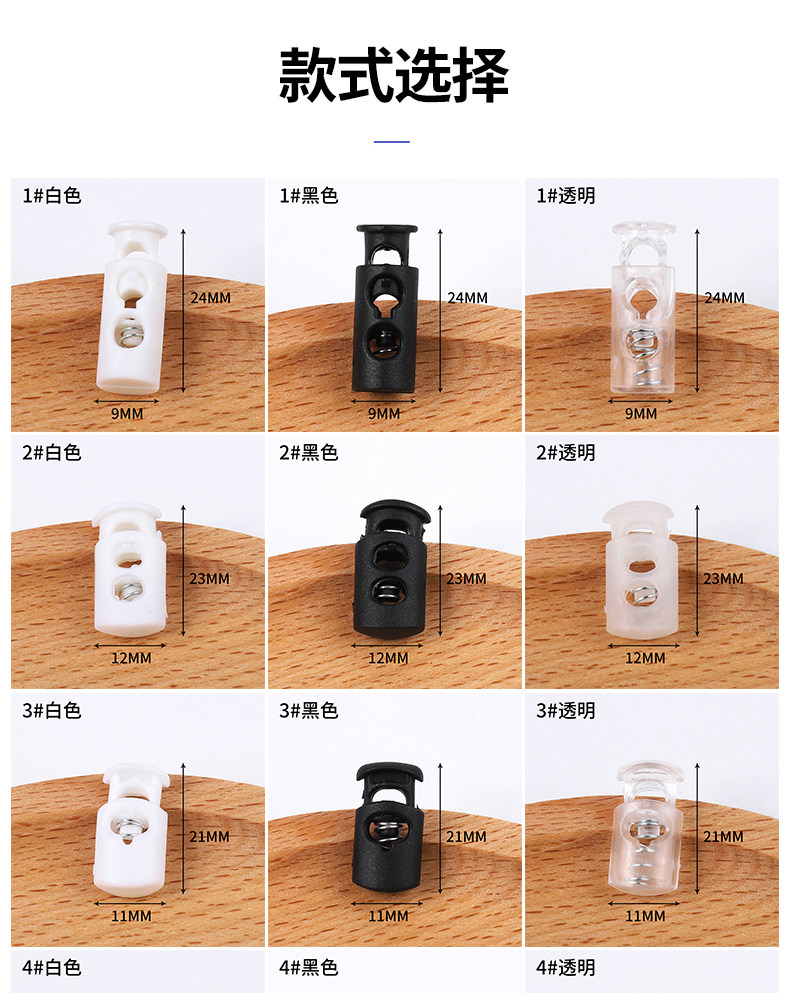 款式选择

1#白色

24MM

9MM

1#黑色

24MM

9MM

1#透明

24MM

9MM

2#白色

23MM

12MM

2#黑色

23MM

12MM

2#透明

23MM

12MM

3#白色

21MM

11MM

3#黑色

21MM

11MM

3#透明

21MM

11MM

4#白色

4#黑色

4#透明