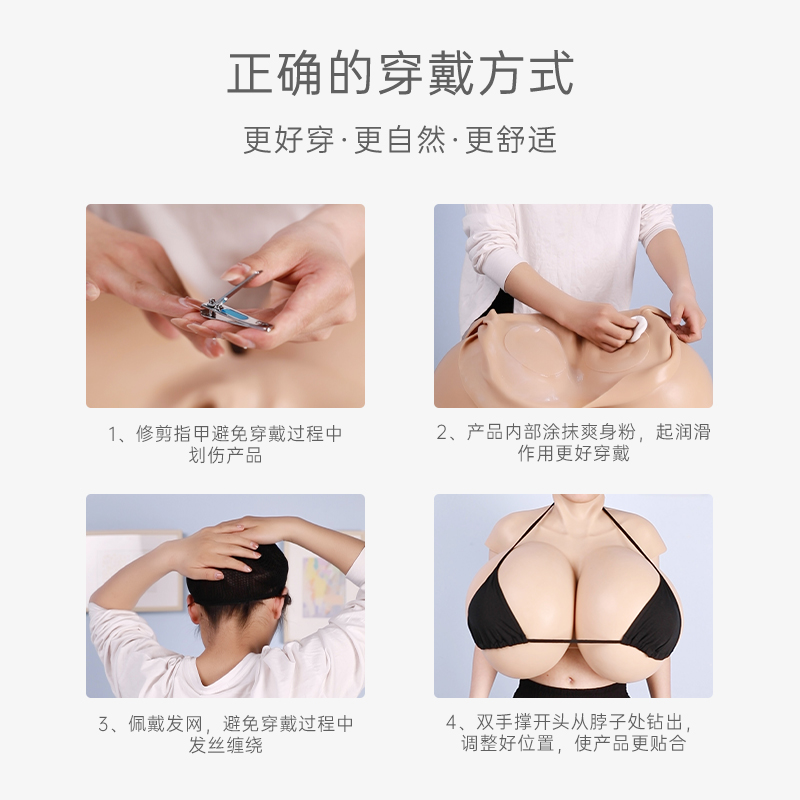 正确的穿戴方式

更好穿·更自然·更舒适

1、修剪指甲避免穿戴过程中划伤产品

2、产品内部涂抹爽身粉，起润滑作用更好穿戴

3、佩戴发网，避免穿戴过程中发丝缠绕

4、双手撑开头从脖子处钻出，调整好位置，使产品更贴合