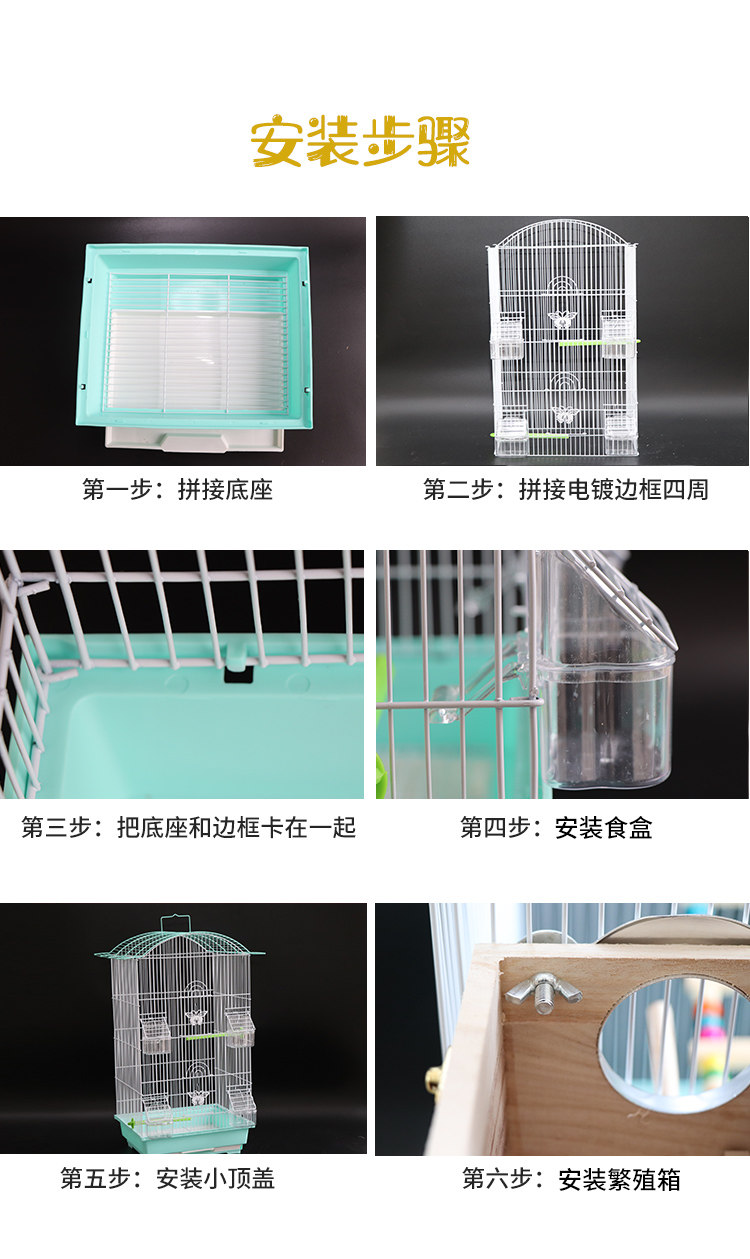 安装步骤

第一步：拼接底座

第二步：拼接电镀边框四周

第三步：把底座和边框卡在一起

第四步：安装食盒

第五步：安装小顶盖

第六步：安装繁殖箱