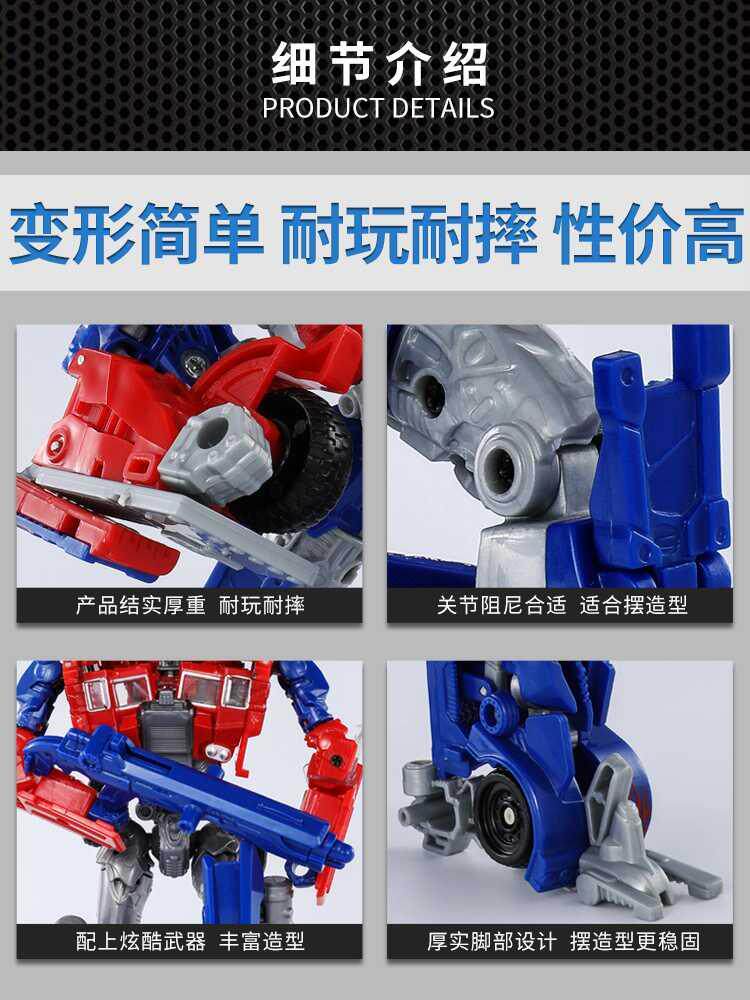 细节介绍
PRODUCT DETAILS

变形简单 耐玩耐摔 性价高

产品结实厚重 耐玩耐摔

关节阻尼合适 适合摆造型

配上炫酷武器 丰富造型

厚实脚部设计 摆造型更稳固