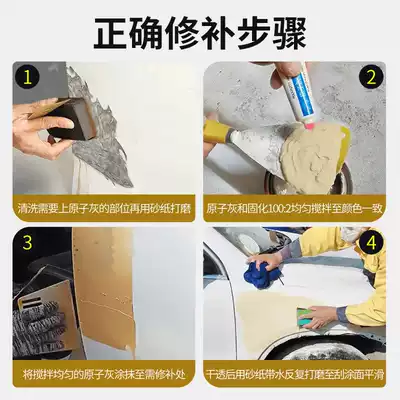 正确修补步骤

1

清洗需要上原子灰的部位再用砂纸打磨

2

原子灰和固化100:2均匀搅拌至颜色一致

3

将搅拌均匀的原子灰涂抹至需修补处

4

干透后用砂纸带水反复打磨至刮涂面平滑