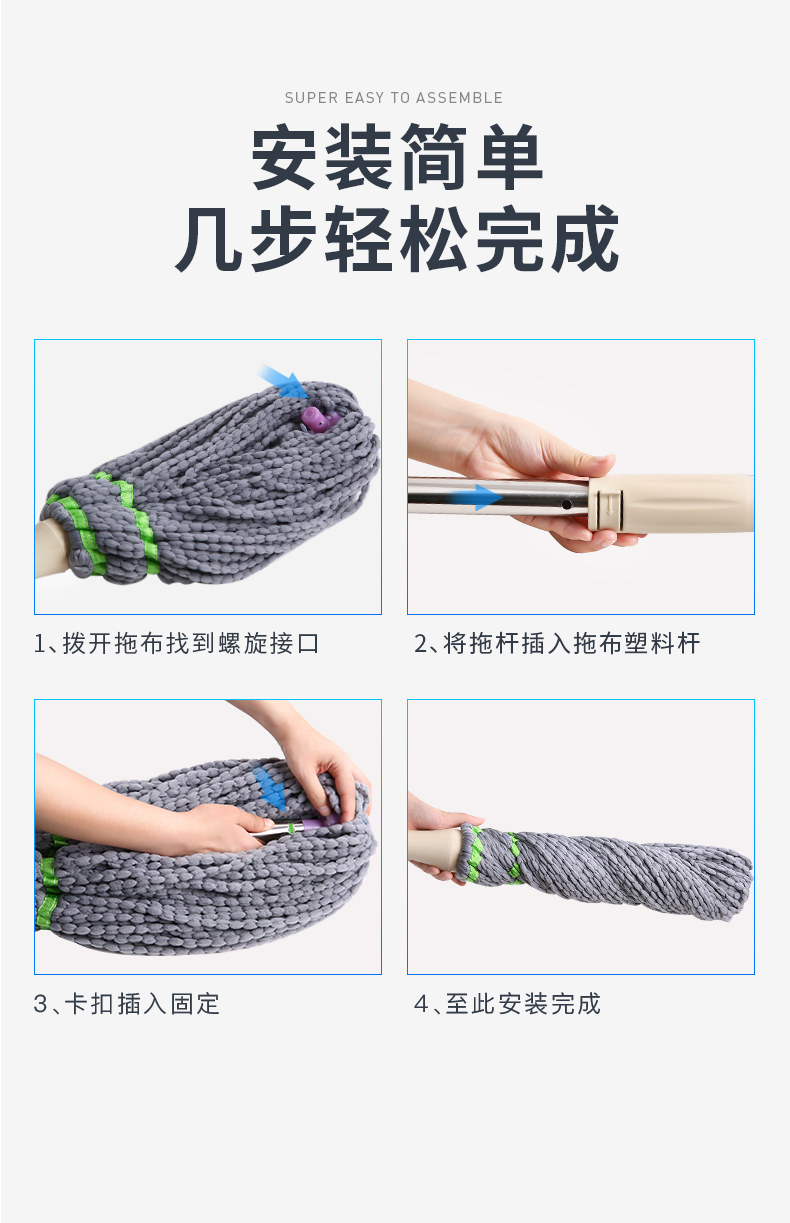 SUPER EASY TO ASSEMBLE

安装简单
几步轻松完成

1、拨开拖布找到螺旋接口

2、将拖杆插入拖布塑料杆

3、卡扣插入固定

4、至此安装完成