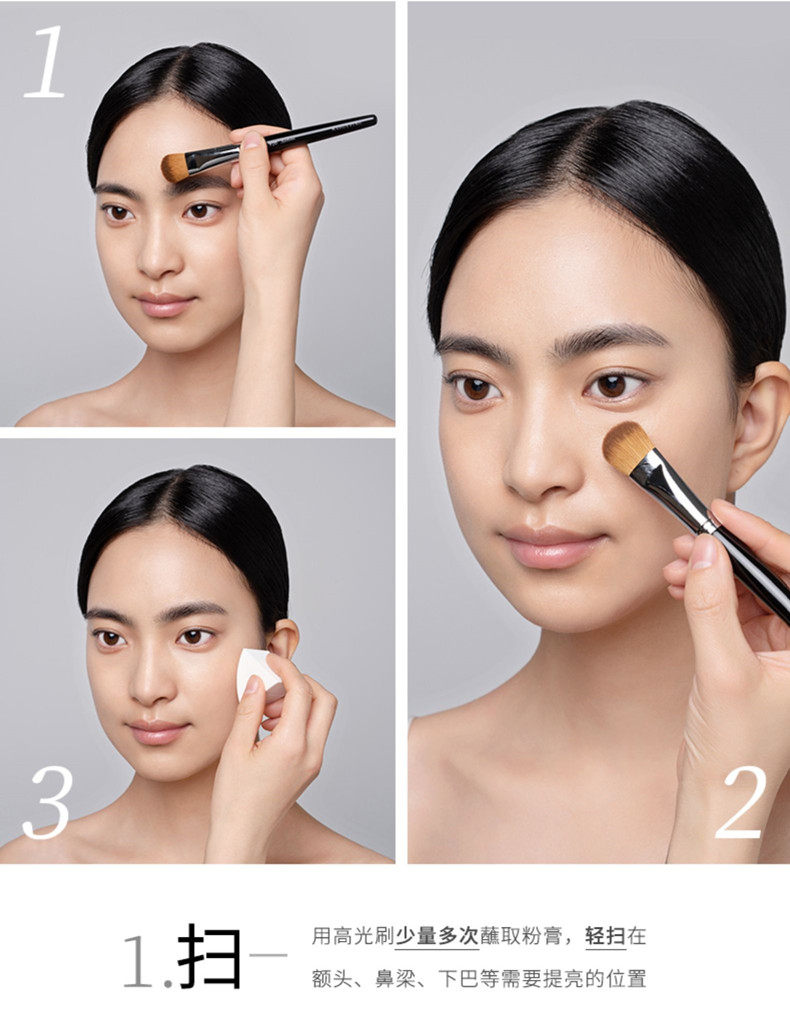 1

3

2

1.扫—

用高光刷少量多次蘸取粉膏，轻扫在额头、鼻梁、下巴等需要提亮的位置