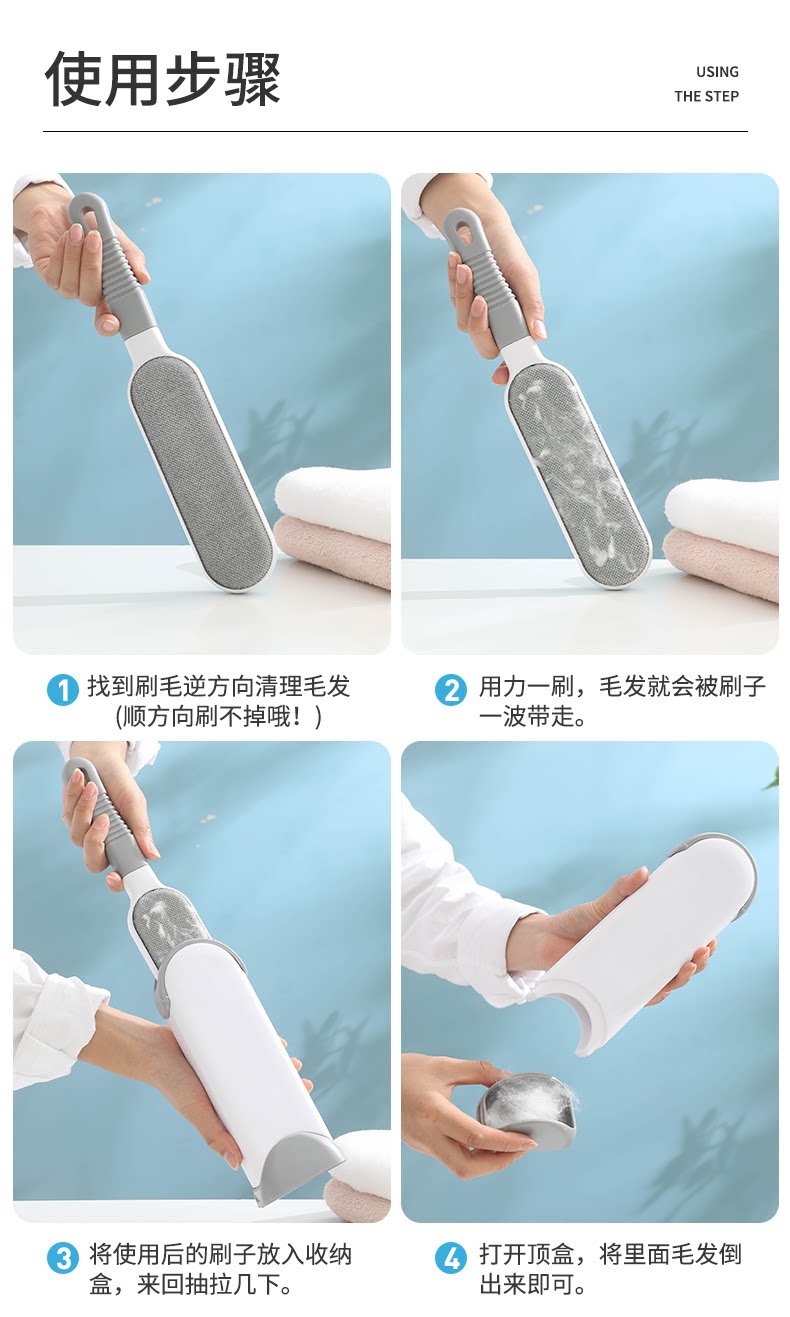 使用步骤

USING
THE STEP

1 找到刷毛逆方向清理毛发（顺方向刷不掉哦！）

2 用力一刷，毛发就会被刷子一波带走。

3 将使用后的刷子放入收纳盒，来回抽拉几下。

4 打开顶盒，将里面毛发倒出来即可。