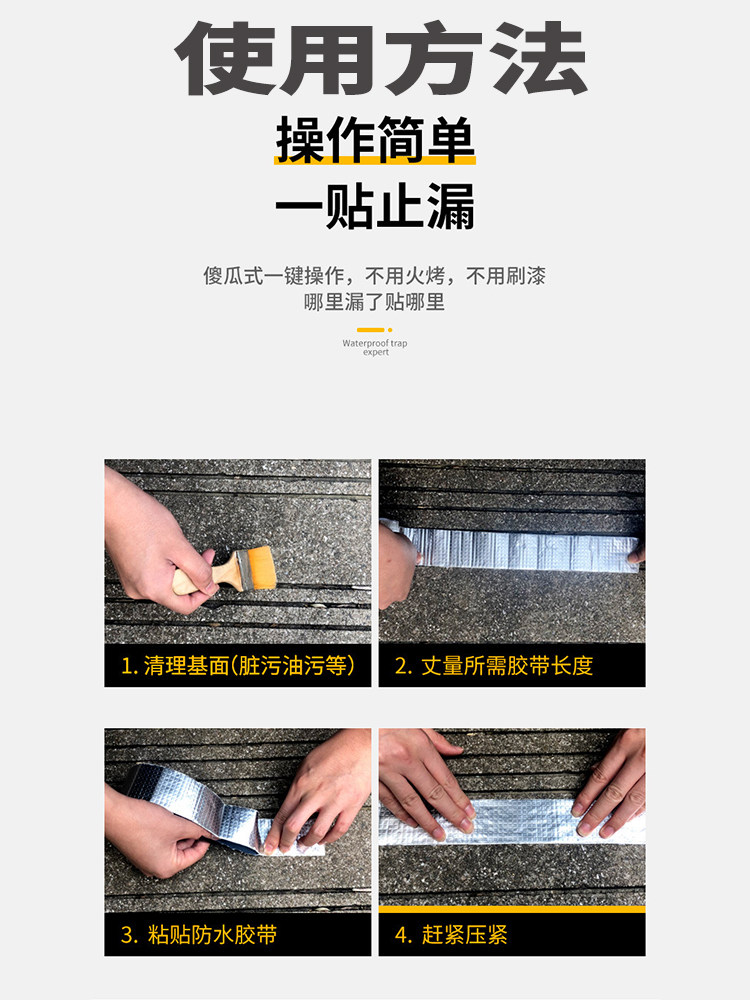 使用方法

操作简单
一贴止漏

傻瓜式一键操作，不用火烤，不用刷漆
哪里漏了贴哪里

Waterproof trap expert

1. 清理基面(脏污油污等)

2. 丈量所需胶带长度

3. 粘贴防水胶带

4. 赶紧压紧