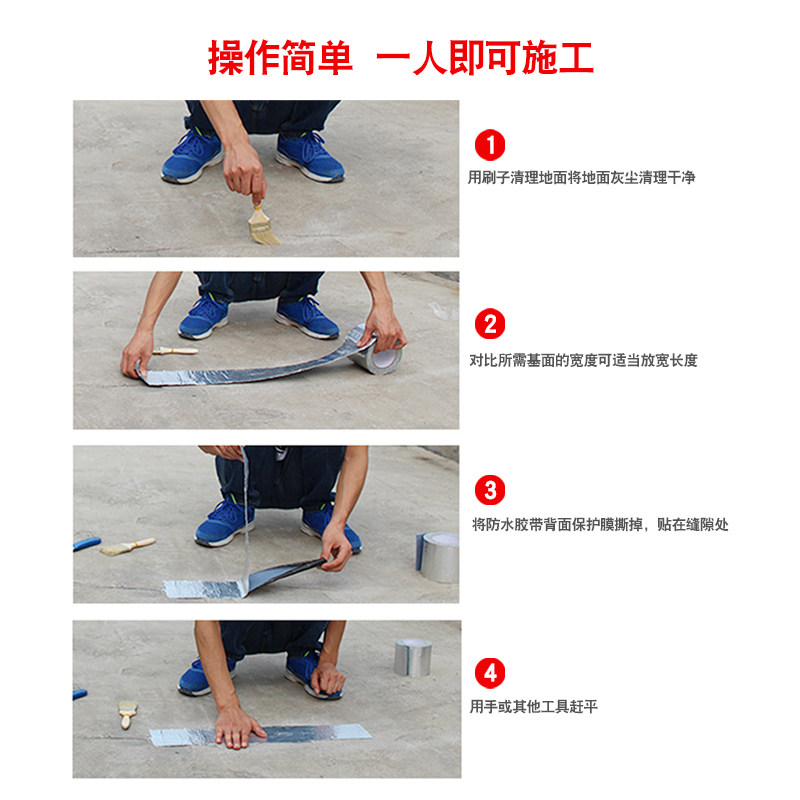 操作简单 一人即可施工

1
用刷子清理地面将地面灰尘清理干净

2
对比所需基面的宽度可适当放宽长度

3
将防水胶带背面保护膜撕掉，贴在缝隙处

4
用手或其他工具赶平