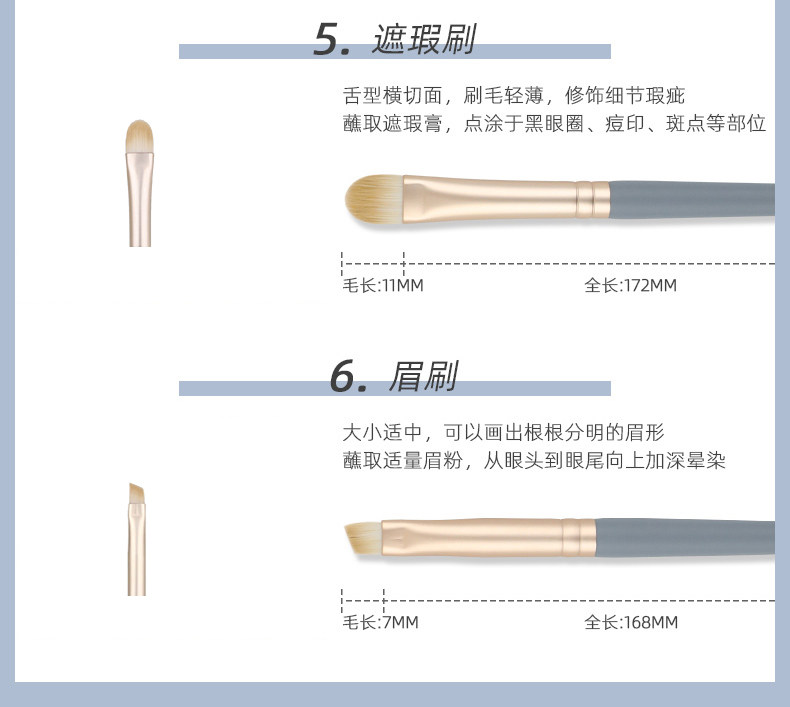 5. 遮瑕刷

舌型横切面，刷毛轻薄，修饰细节瑕疵
蘸取遮瑕膏，点涂于黑眼圈、痘印、斑点等部位

毛长:11MM
全长:172MM

6. 眉刷

大小适中，可以画出根根分明的眉形
蘸取适量眉粉，从眼头到眼尾向上加深晕染

毛长:7MM
全长:168MM