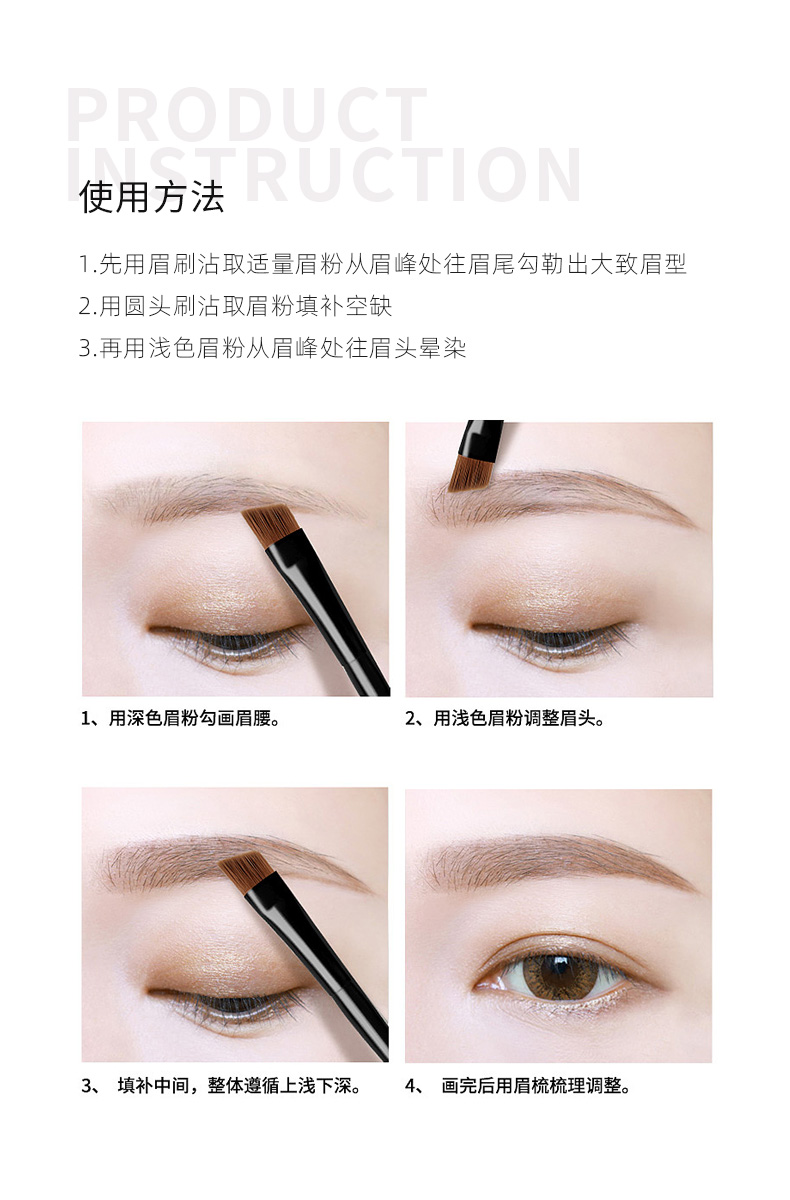 PRODUCT INSTRUCTION

使用方法

1.先用眉刷沾取适量眉粉从眉峰处往眉尾勾勒出大致眉型
2.用圆头刷沾取眉粉填补空缺
3.再用浅色眉粉从眉峰处往眉头晕染

1、用深色眉粉勾画眉腰。

2、用浅色眉粉调整眉头。

3、 填补中间，整体遵循上浅下深。

4、 画完后用眉梳梳理调整。