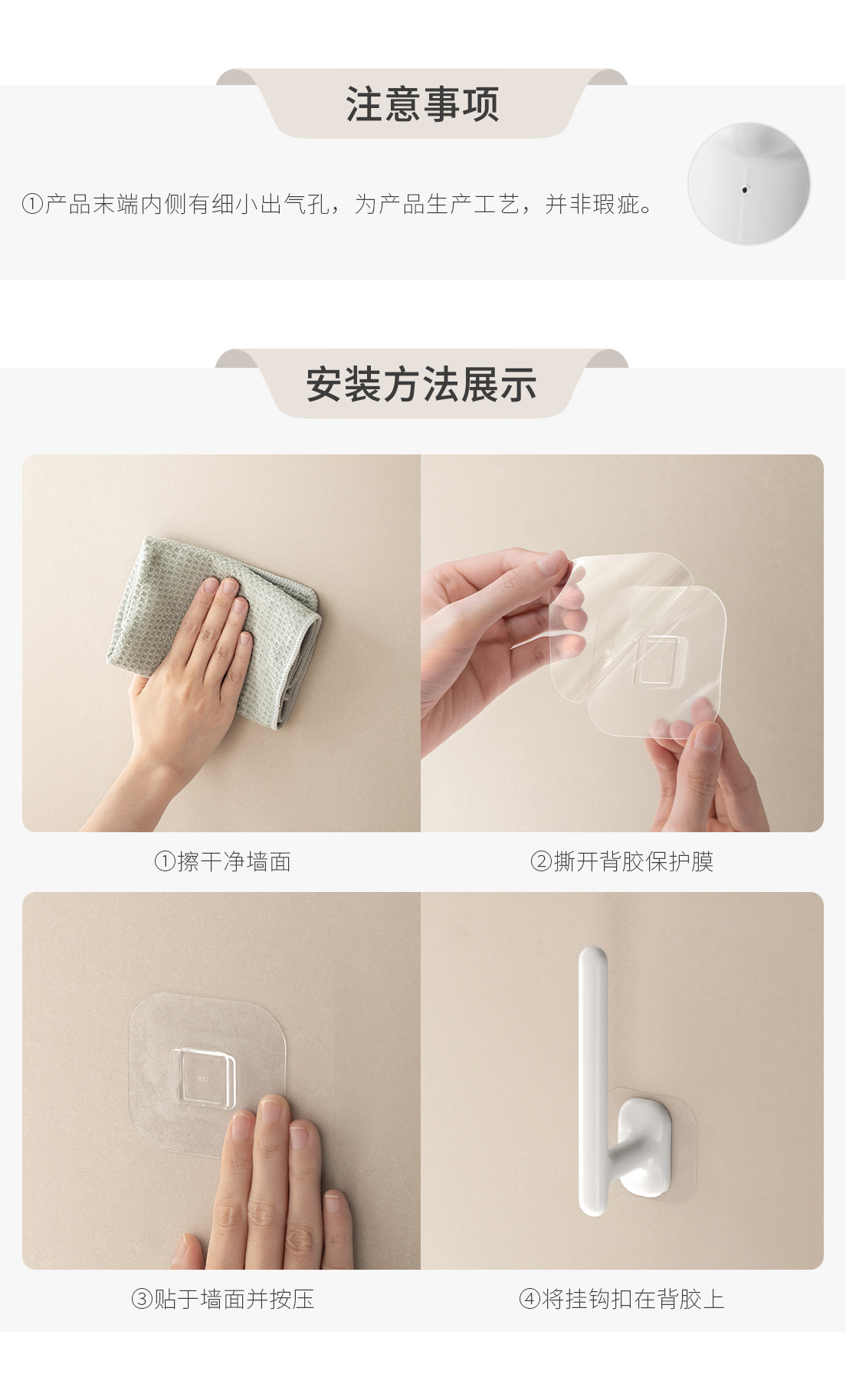 注意事项

①产品末端内侧有细小出气孔，为产品生产工艺，并非瑕疵。

安装方法展示

①擦干净墙面

②撕开背胶保护膜

③贴于墙面并按压

④将挂钩扣在背胶上