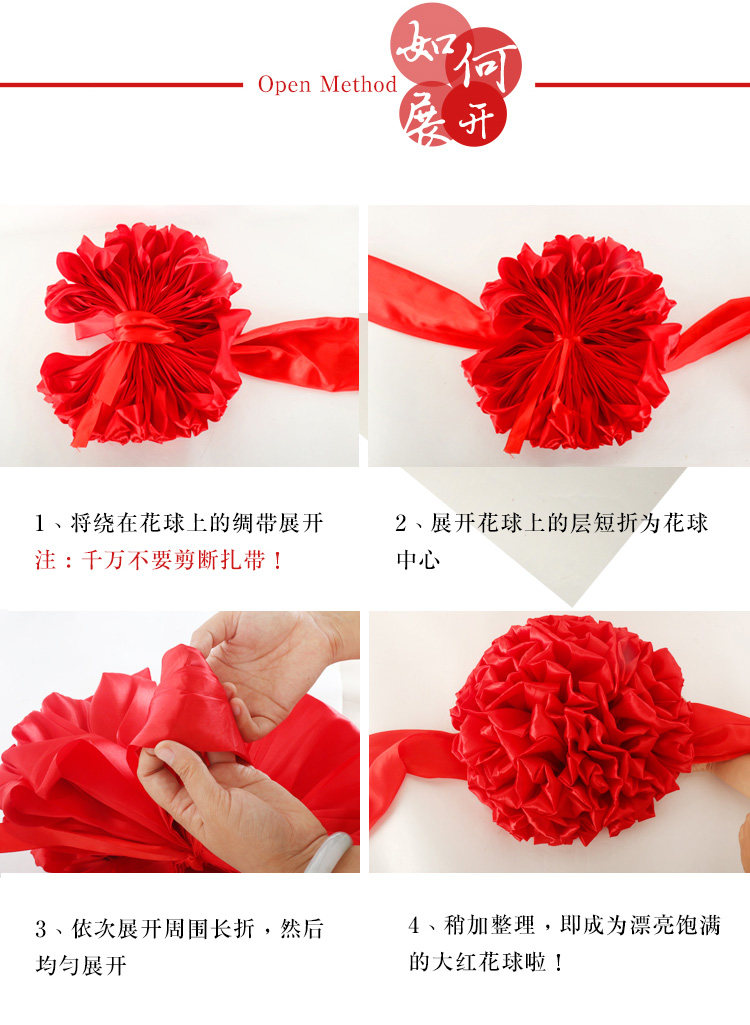 Open Method 如何展开

1、将绕在花球上的绸带展开
注：千万不要剪断扎带！

2、展开花球上的层短折为花球中心

3、依次展开周围长折，然后均匀展开

4、稍加整理，即成为漂亮饱满的大红花球啦！