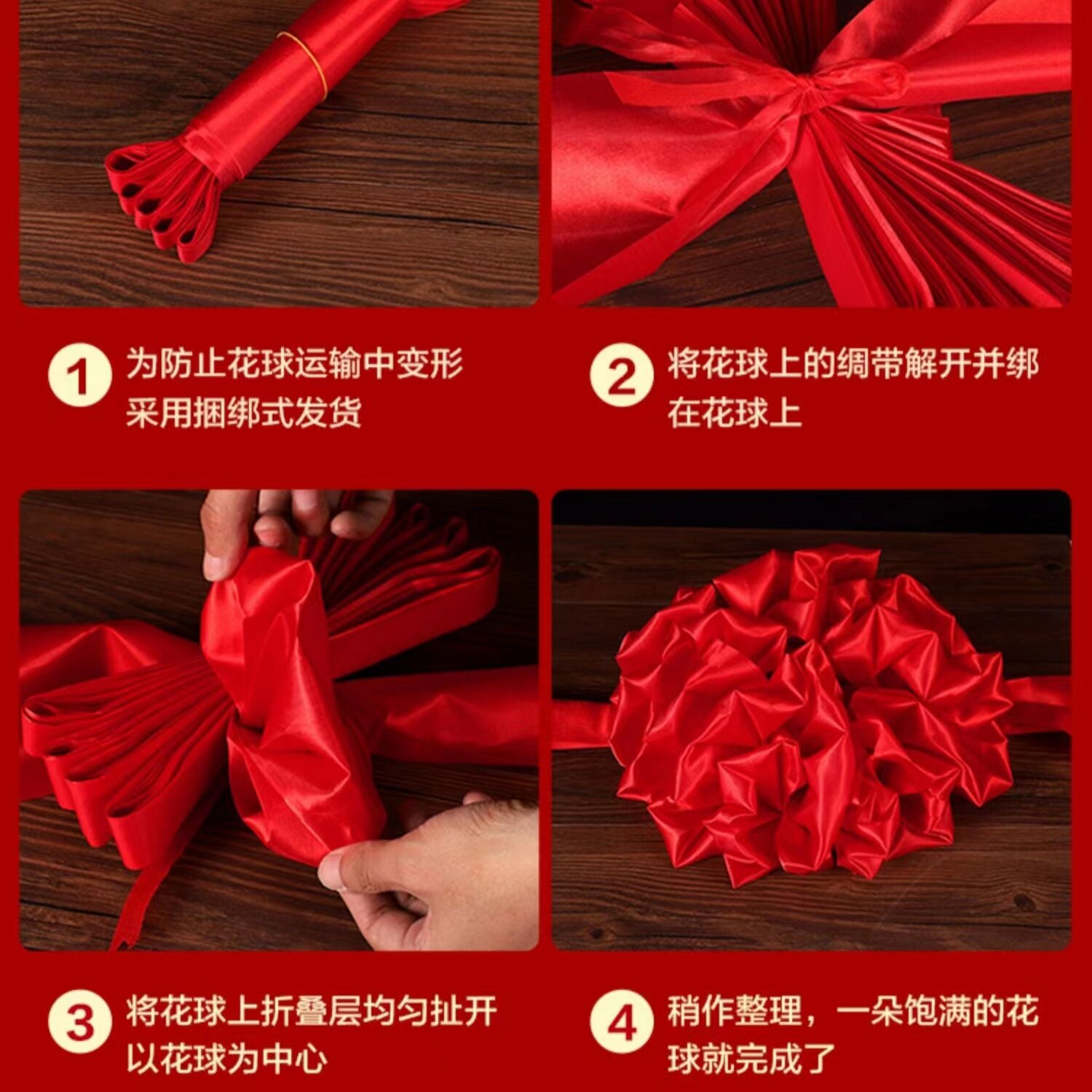 1 为防止花球运输中变形采用捆绑式发货

2 将花球上的绸带解开并绑在花球上

3 将花球上折叠层均匀扯开以花球为中心

4 稍作整理，一朵饱满的花球就完成了