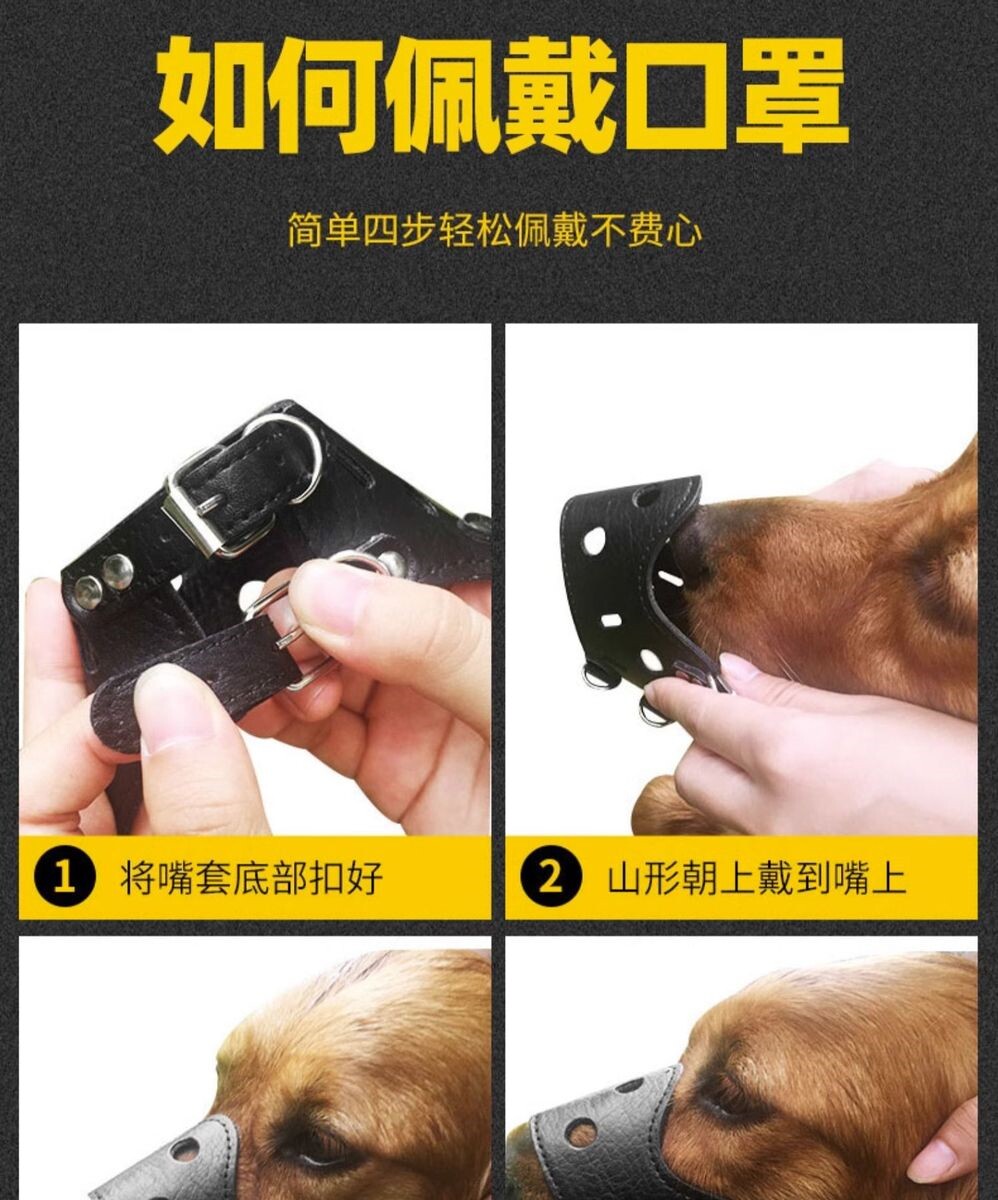 如何佩戴口罩

简单四步轻松佩戴不费心

1 将嘴套底部扣好

2 山形朝上戴到嘴上