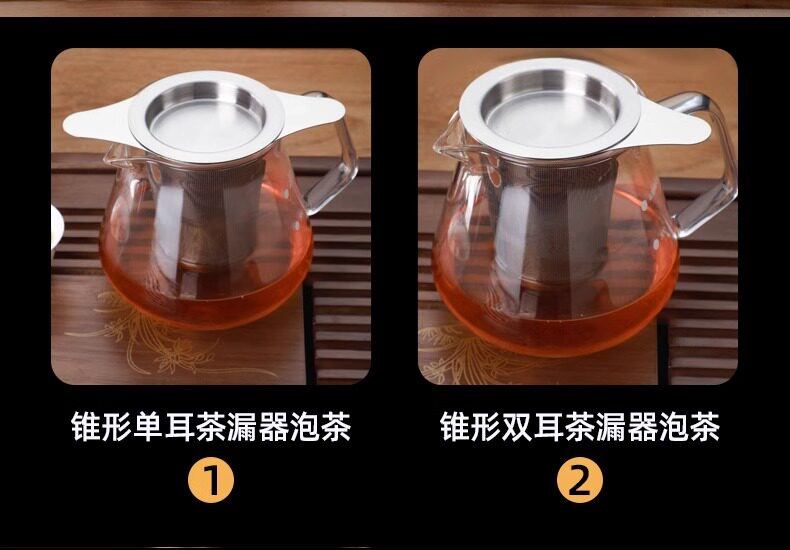 锥形单耳茶漏器泡茶

1

锥形双耳茶漏器泡茶

2