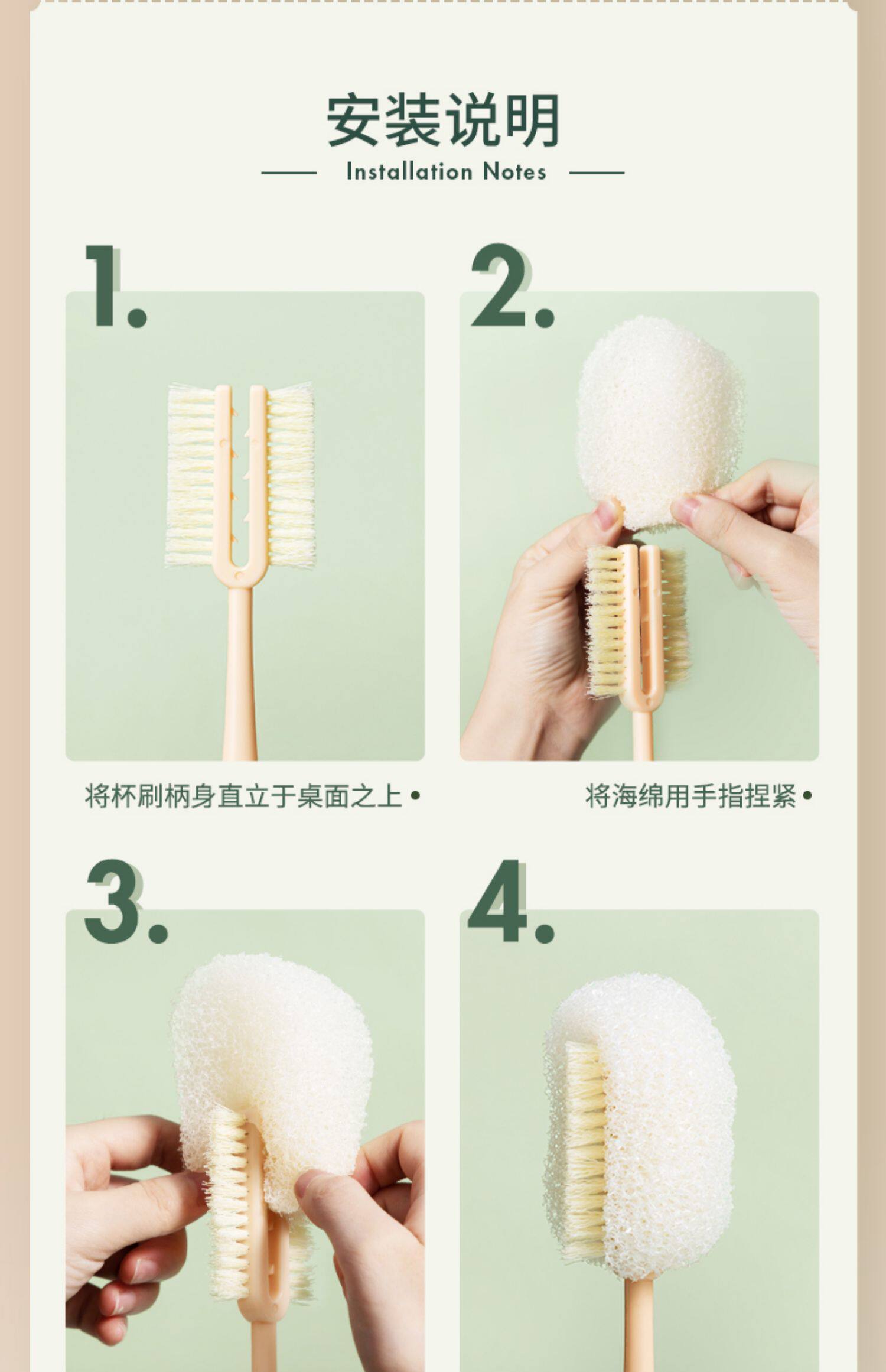 安装说明

Installation Notes

1.

将杯刷柄身直立于桌面之上 •

2.

将海绵用手指捏紧 •

3.

4.