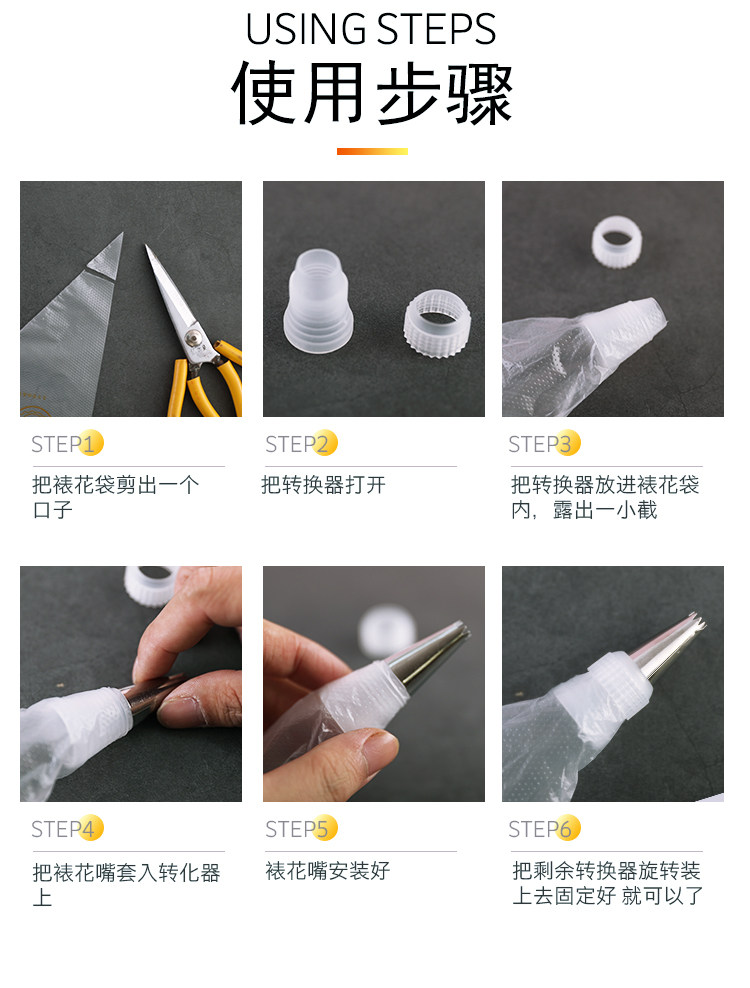 USING STEPS
使用步骤

STEP1
把裱花袋剪出一个口子

STEP2
把转换器打开

STEP3
把转换器放进裱花袋内，露出一小截

STEP4
把裱花嘴套入转化器上

STEP5
裱花嘴安装好

STEP6
把剩余转换器旋转装上去固定好 就可以了