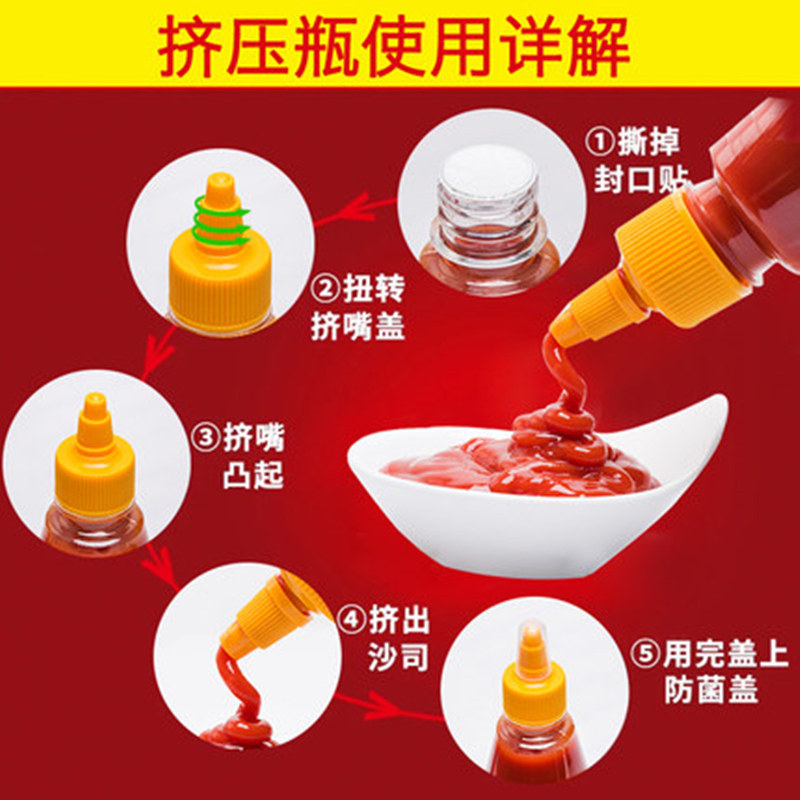 挤压瓶使用详解

①撕掉封口贴

②扭转挤嘴盖

③挤嘴凸起

④挤出沙司

⑤用完盖上防菌盖