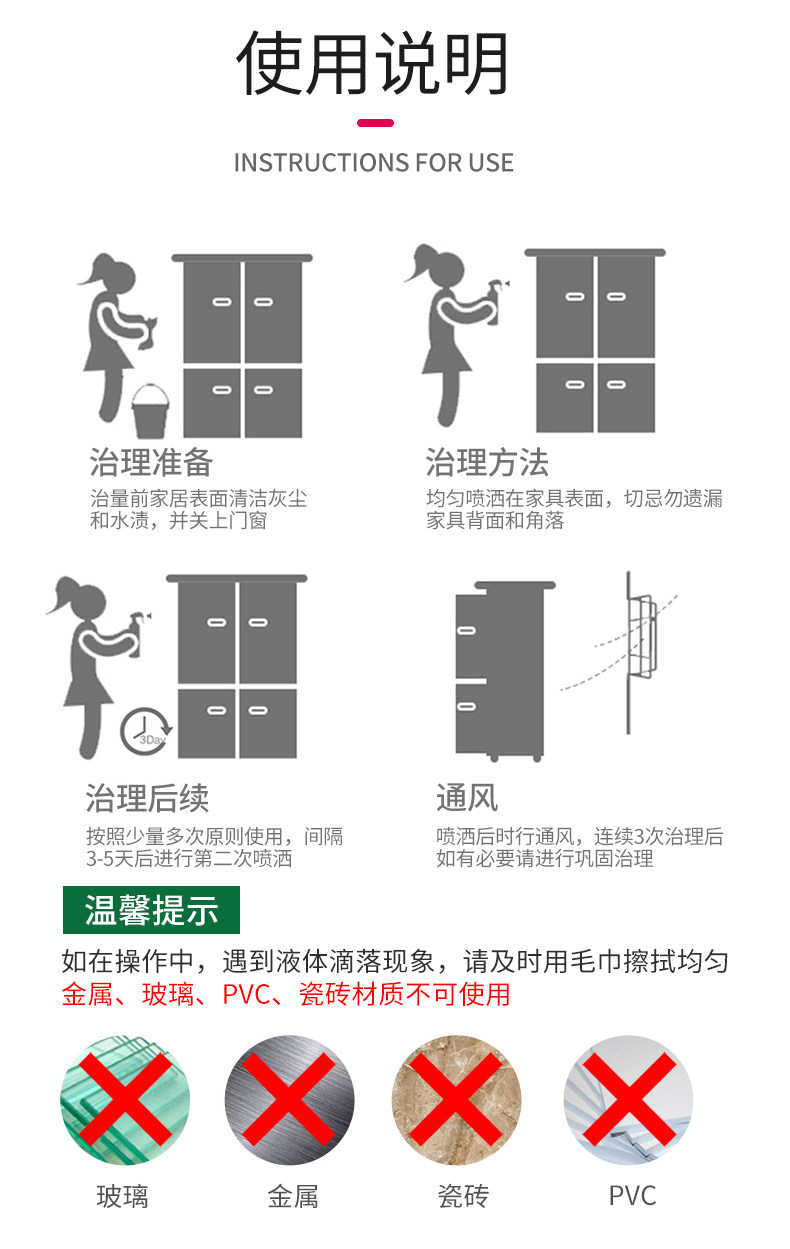 使用说明

INSTRUCTIONS FOR USE

治理准备
治量前家居表面清洁灰尘和水渍，并关上门窗

治理方法
均匀喷洒在家具表面，切忌勿遗漏家具背面和角落

3Day

治理后续
按照少量多次原则使用，间隔3-5天后进行第二次喷洒

通风
喷洒后时行通风，连续3次治理后如有必要请进行巩固治理

温馨提示
如在操作中，遇到液体滴落现象，请及时用毛巾擦拭均匀
金属、玻璃、PVC、瓷砖材质不可使用

玻璃　金属　瓷砖　PVC