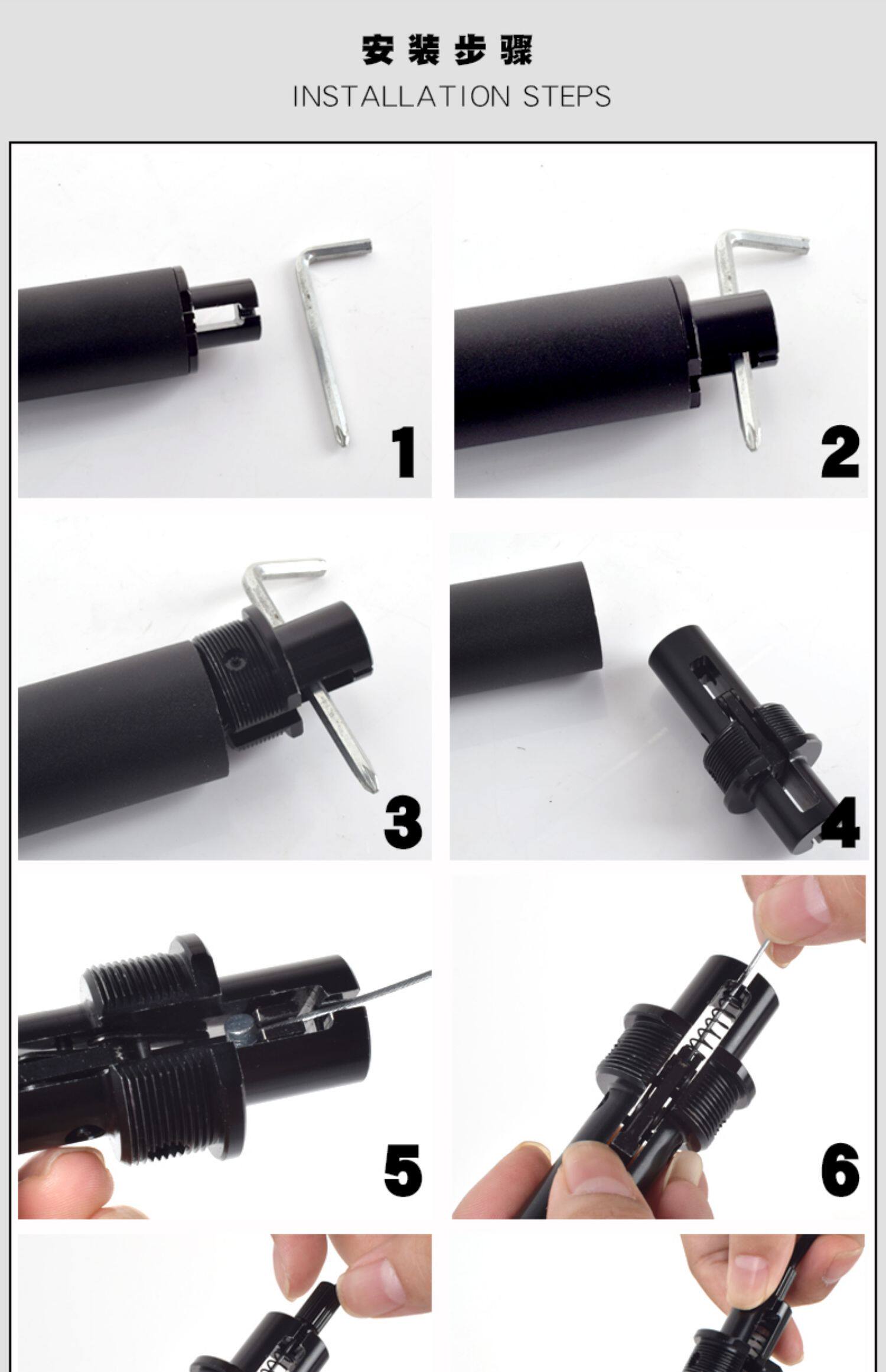 安装步骤

INSTALLATION STEPS

1

2

3

4

5

6