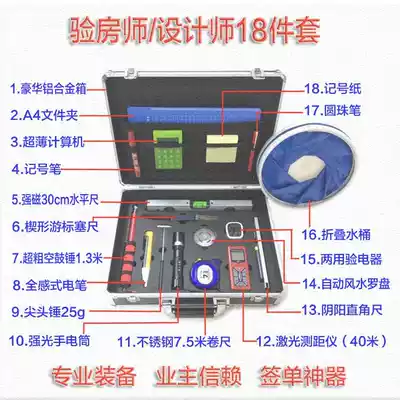 验房师/设计师18件套

1.豪华铝合金箱
2.A4文件夹
3.超薄计算机
4.记号笔
5.强磁30cm水平尺
6.楔形游标塞尺
7.超粗空鼓锤1.3米
8.全感式电笔
9.尖头锤25g
10.强光手电筒
11.不锈钢7.5米卷尺
12.激光测距仪（40米）
13.阴阳直角尺
14.自动风水罗盘
15.两用验电器
16.折叠水桶
17.圆珠笔
18.记号纸

专业装备 业主信赖 签单神器