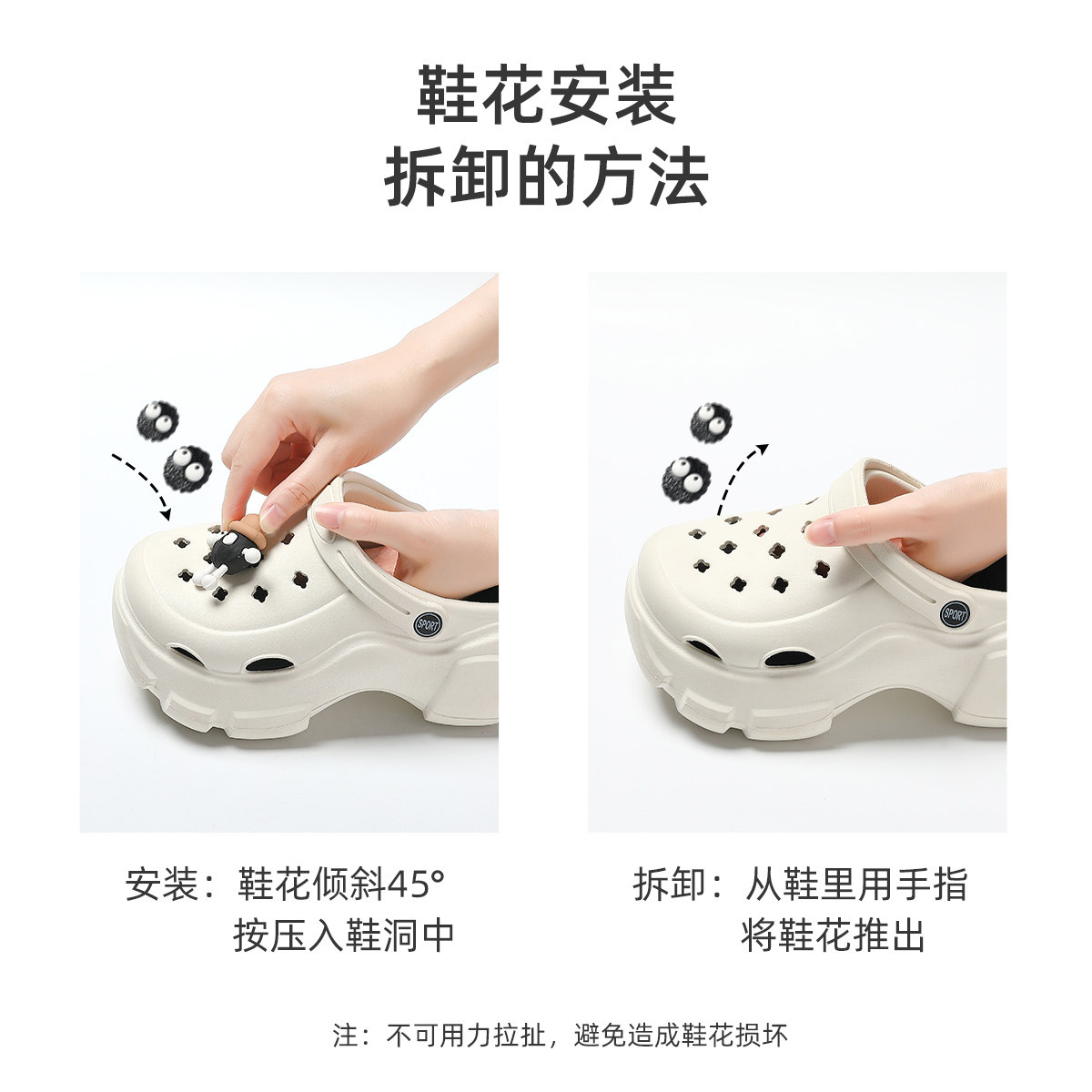 鞋花安装
拆卸的方法

SPORT

SPORT

安装：鞋花倾斜45°
按压入鞋洞中

拆卸：从鞋里用手指
将鞋花推出

注：不可用力拉扯，避免造成鞋花损坏