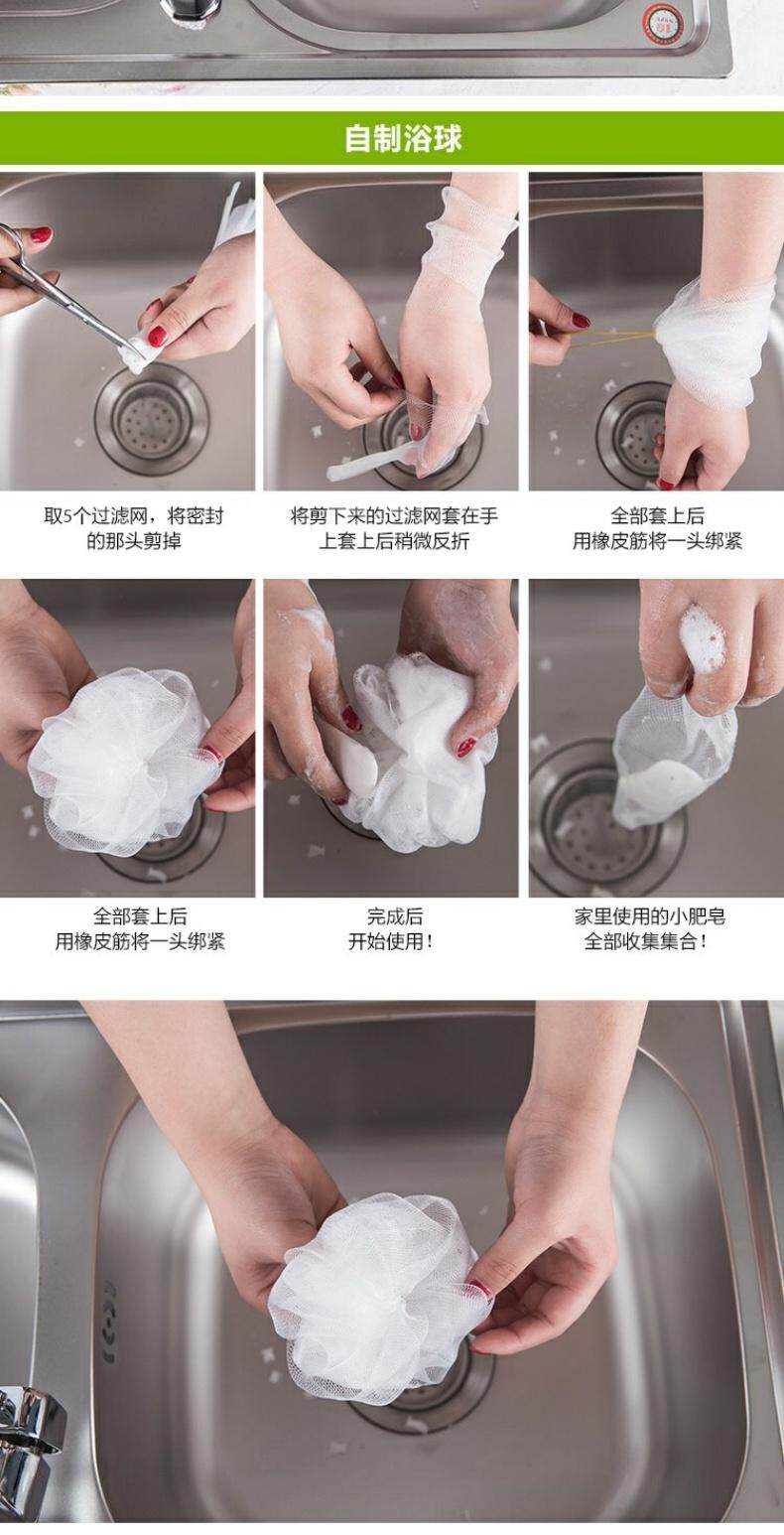 自制浴球

取5个过滤网，将密封的那头剪掉

将剪下来的过滤网套在手上套上后稍微反折

全部套上后
用橡皮筋将一头绑紧

全部套上后
用橡皮筋将一头绑紧

完成后
开始使用！

家里使用的小肥皂
全部收集集合！