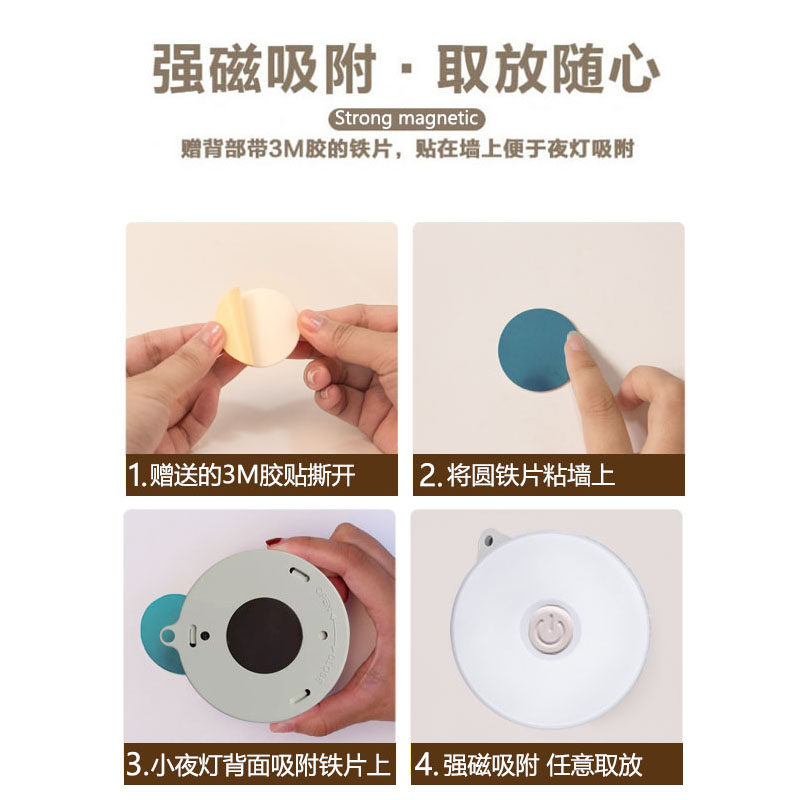 强磁吸附 · 取放随心

Strong magnetic

赠背部带3M胶的铁片，贴在墙上便于夜灯吸附

1.赠送的3M胶贴撕开

2.将圆铁片粘墙上

OPEN

CLOSE

3.小夜灯背面吸附铁片上

4.强磁吸附 任意取放