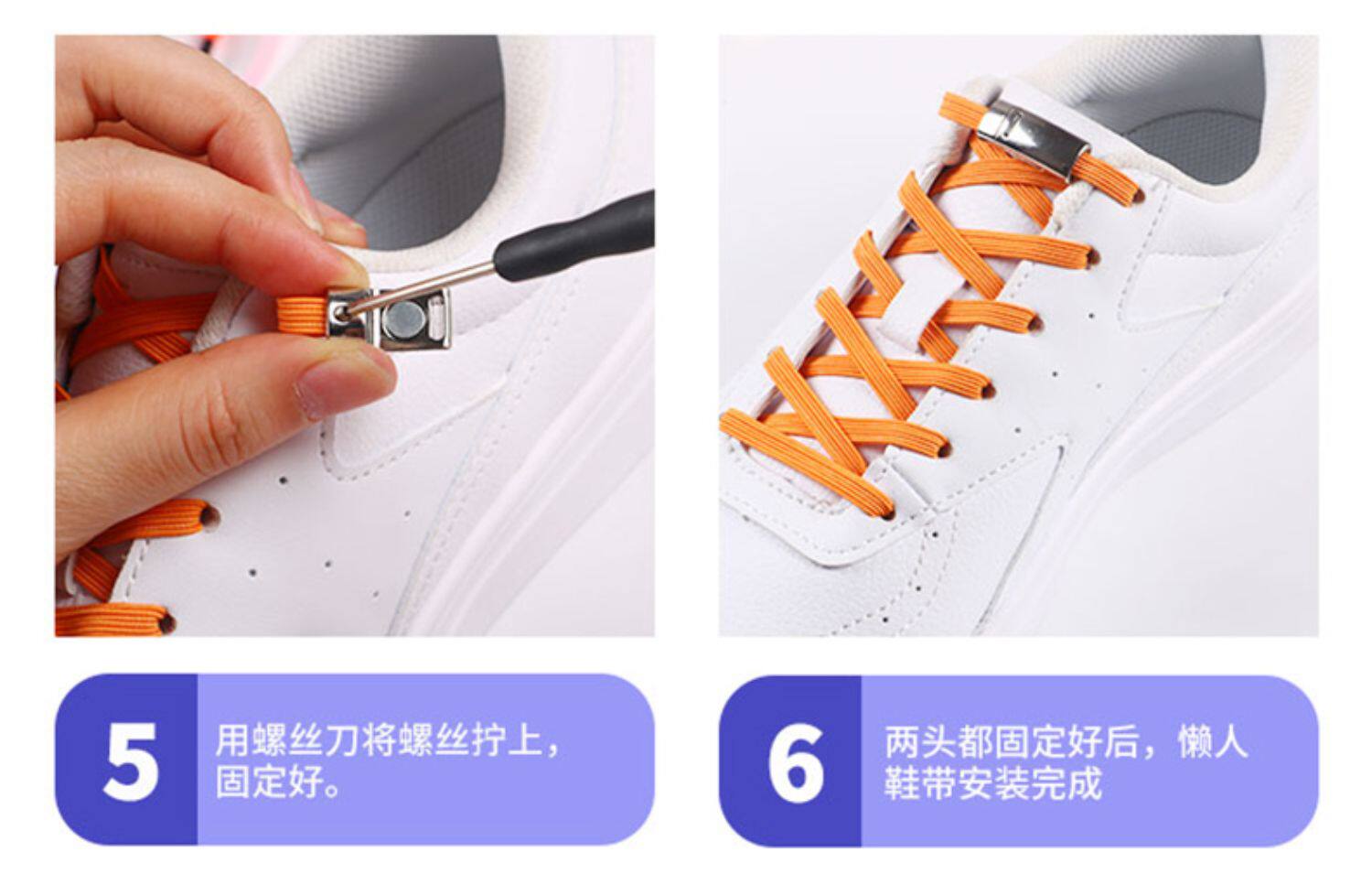 5

用螺丝刀将螺丝拧上，固定好。

6

两头都固定好后，懒人鞋带安装完成