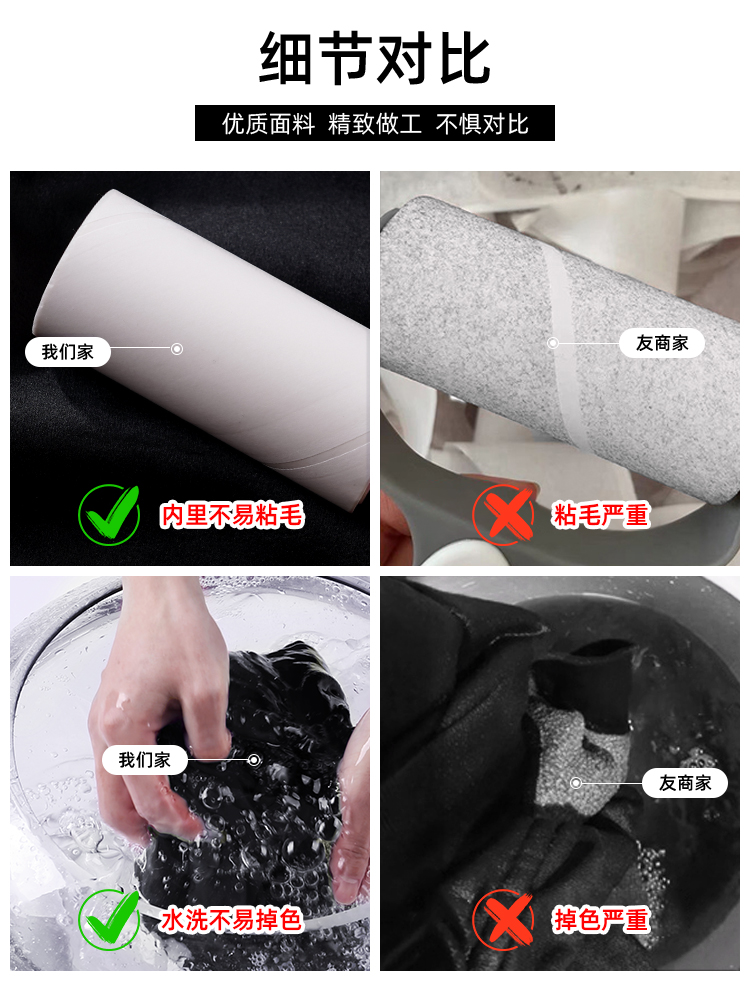 细节对比

优质面料 精致做工 不惧对比

我们家

内里不易粘毛

友商家

粘毛严重

我们家

水洗不易掉色

友商家

掉色严重